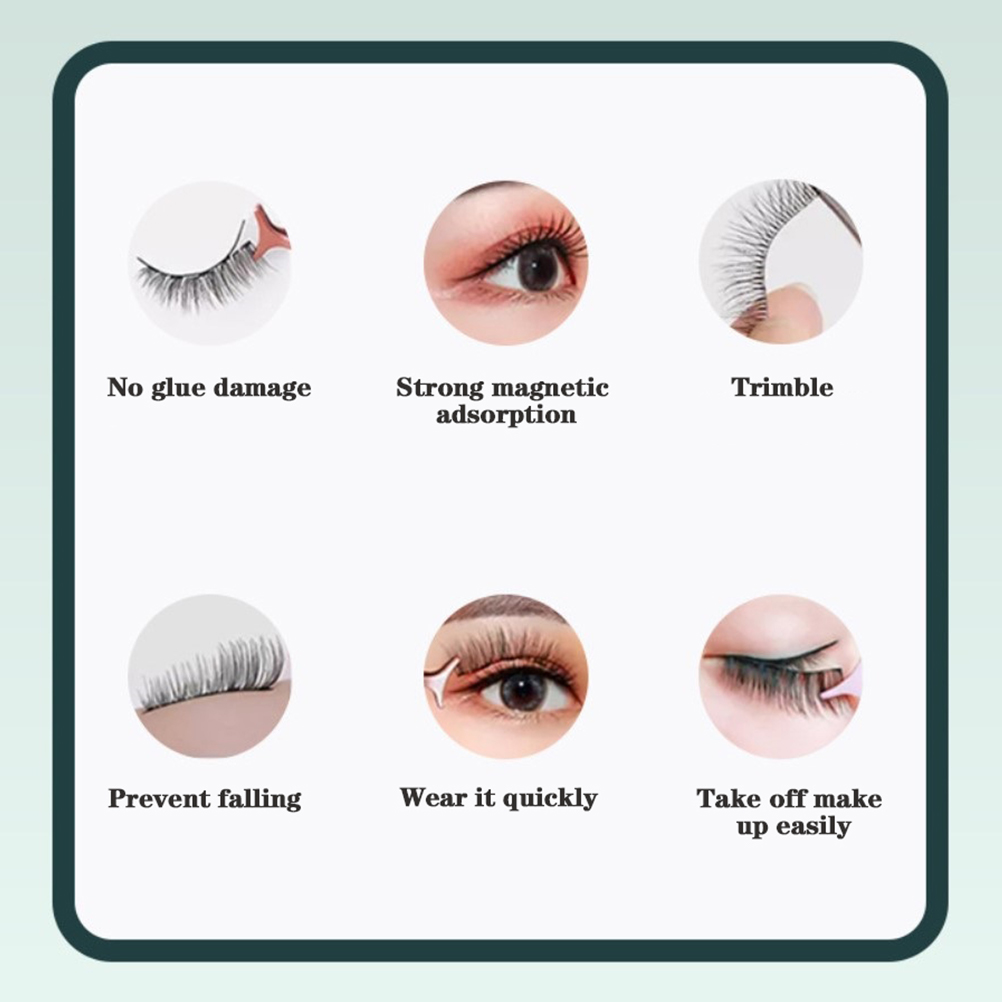 No glue damage

Strong magnetic adsorption

Trimble

Prevent falling

Wear it quickly

Take off make up easily