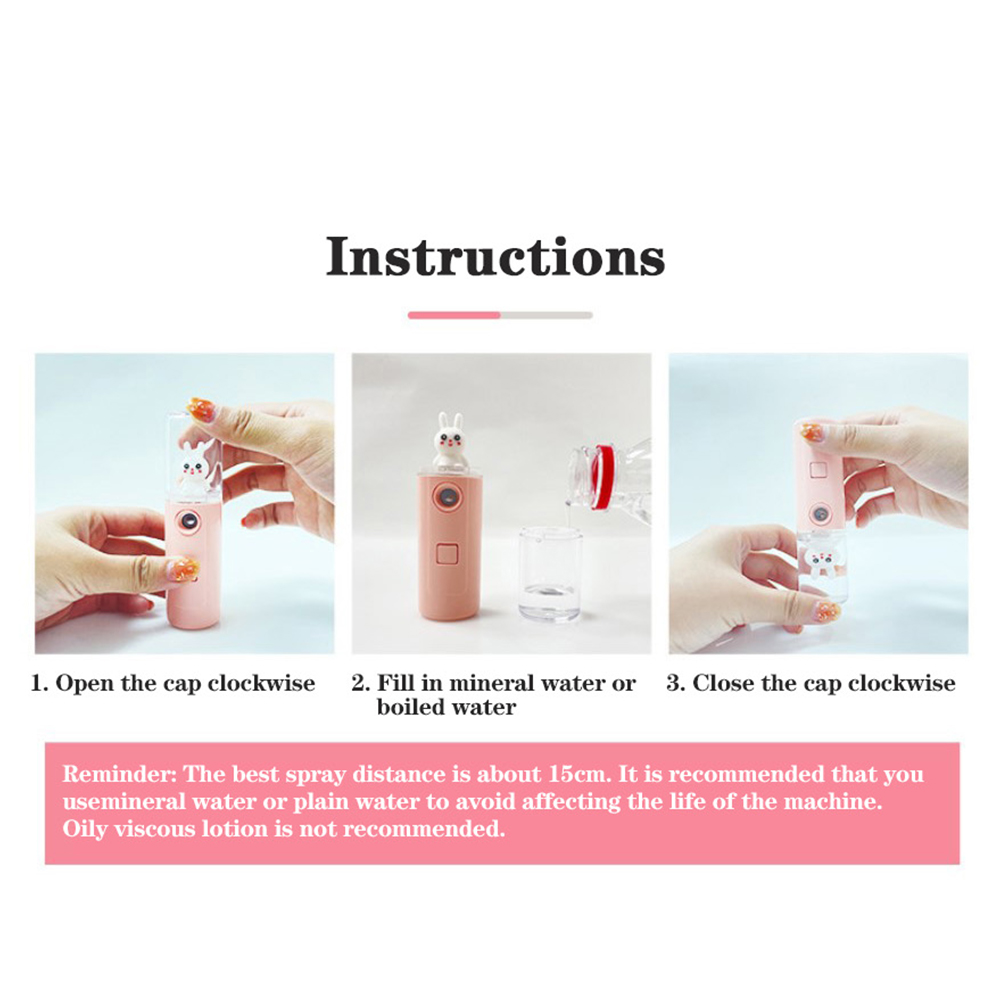 Instructions

1. Open the cap clockwise

2. Fill in mineral water or boiled water

3. Close the cap clockwise

Reminder: The best spray distance is about 15cm. It is recommended that you usemineral water or plain water to avoid affecting the life of the machine. Oily viscous lotion is not recommended.