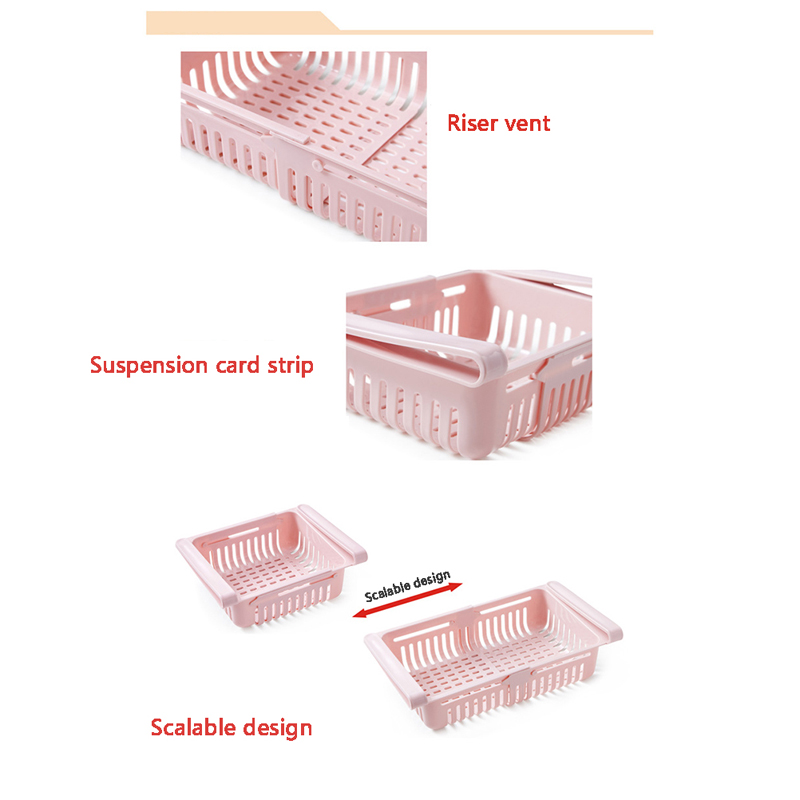 Riser vent

Suspension card strip

Scalable design

Scalable design