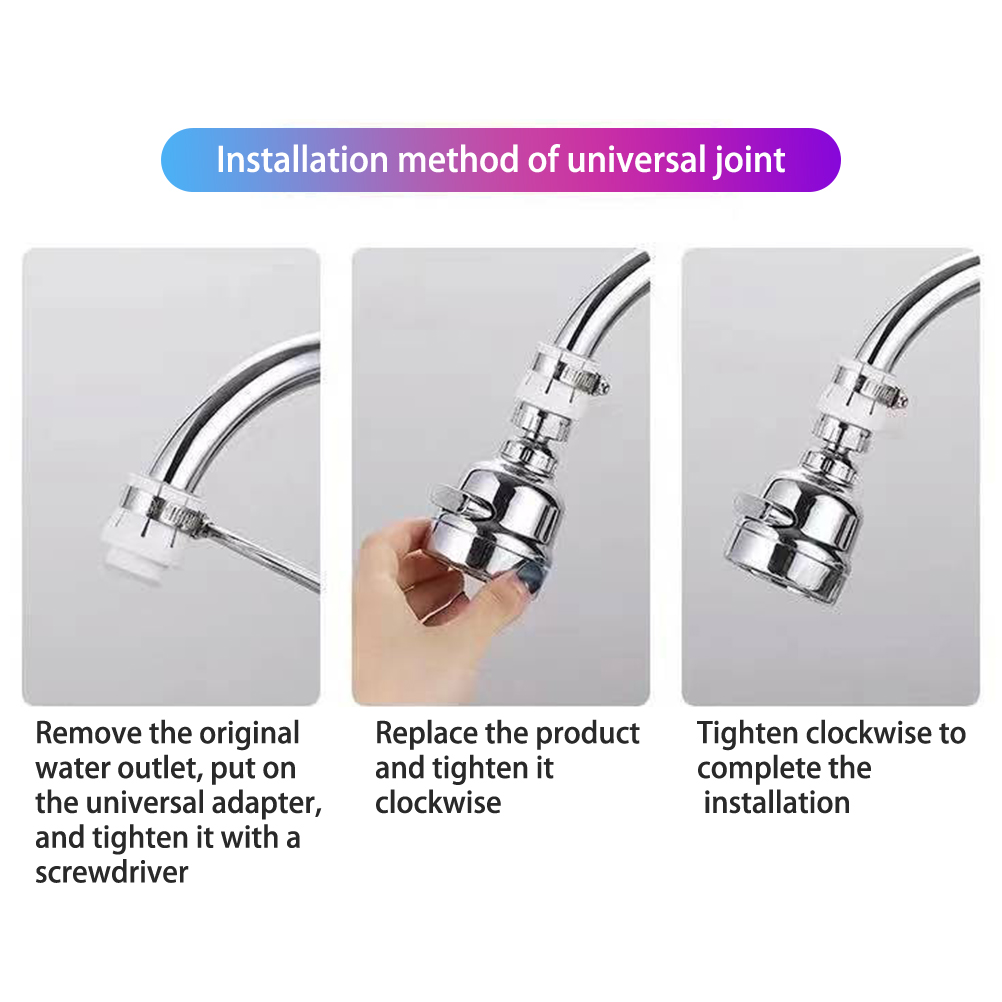 Installation method of universal joint

Remove the original water outlet, put on the universal adapter, and tighten it with a screwdriver

Replace the product and tighten it clockwise

Tighten clockwise to complete the installation