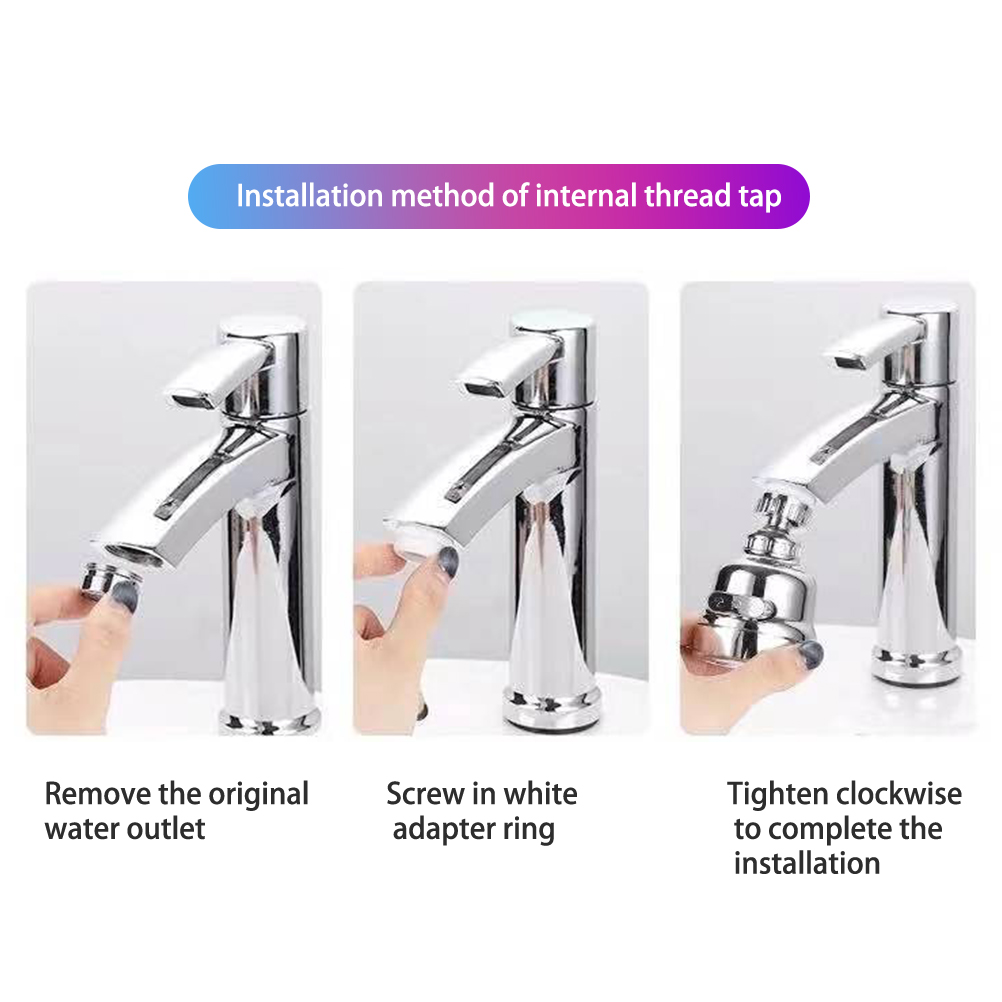 Installation method of internal thread tap

Remove the original water outlet

Screw in white adapter ring

Tighten clockwise to complete the installation