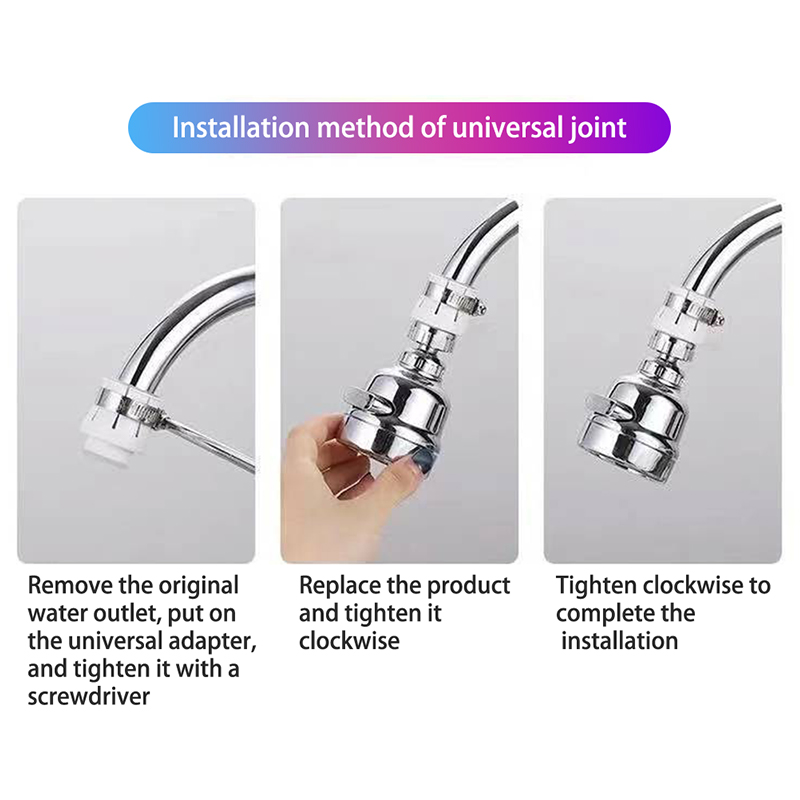 Installation method of universal joint

Remove the original water outlet, put on the universal adapter, and tighten it with a screwdriver

Replace the product and tighten it clockwise

Tighten clockwise to complete the installation