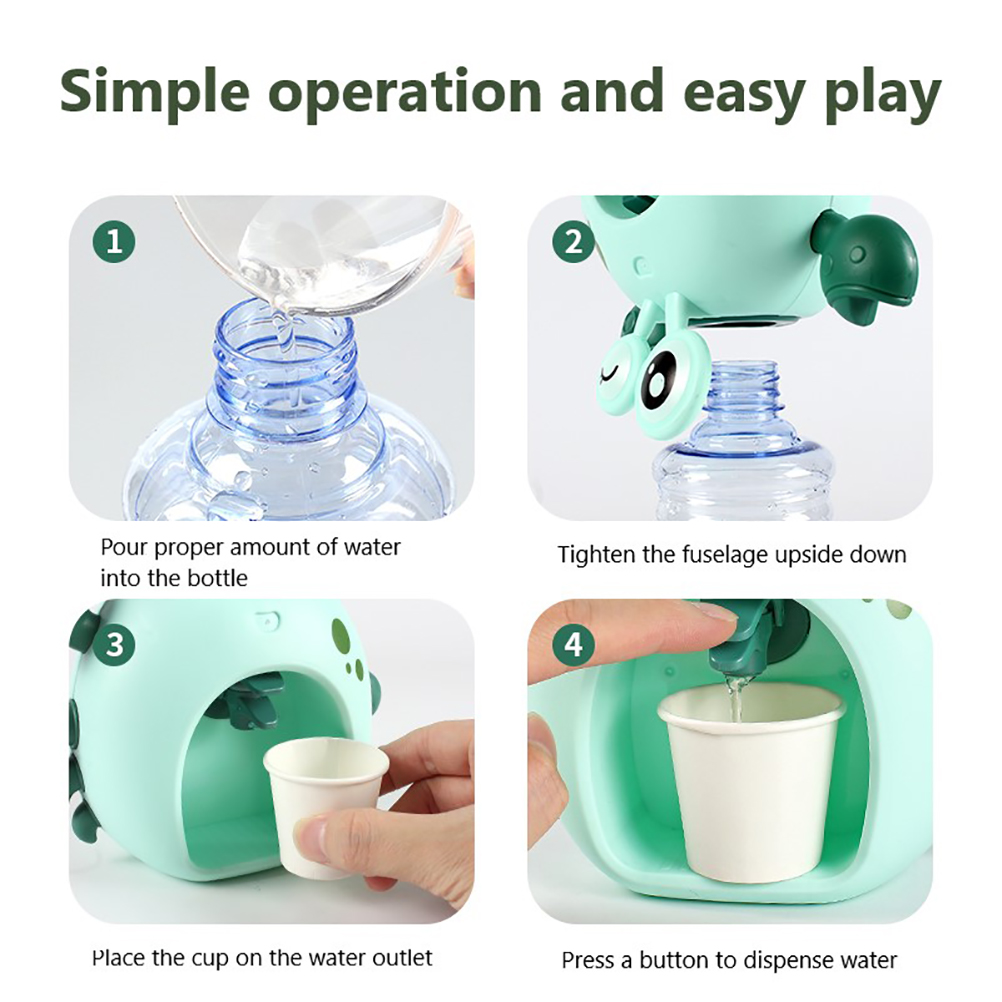 Simple operation and easy play

1

Pour proper amount of water into the bottle

2

Tighten the fuselage upside down

3

Place the cup on the water outlet

4

Press a button to dispense water