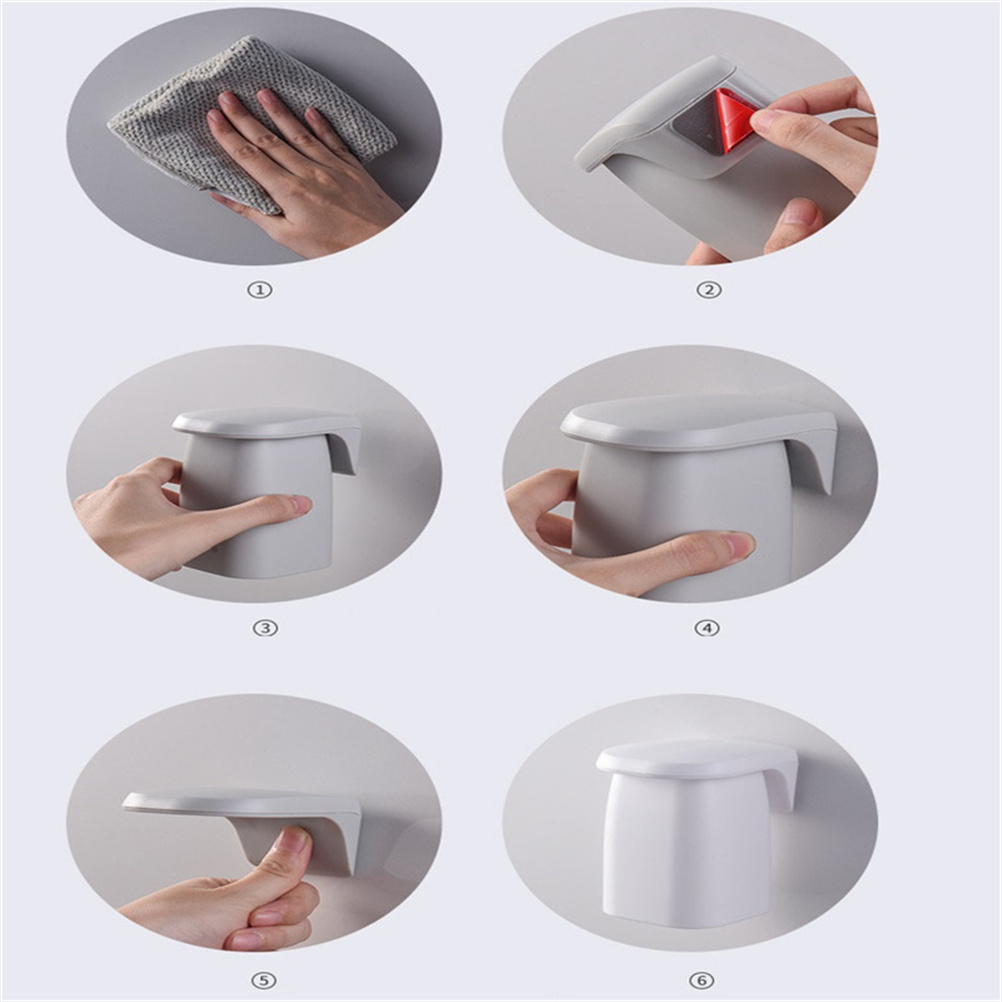 ①

②

③

④

⑤

⑥