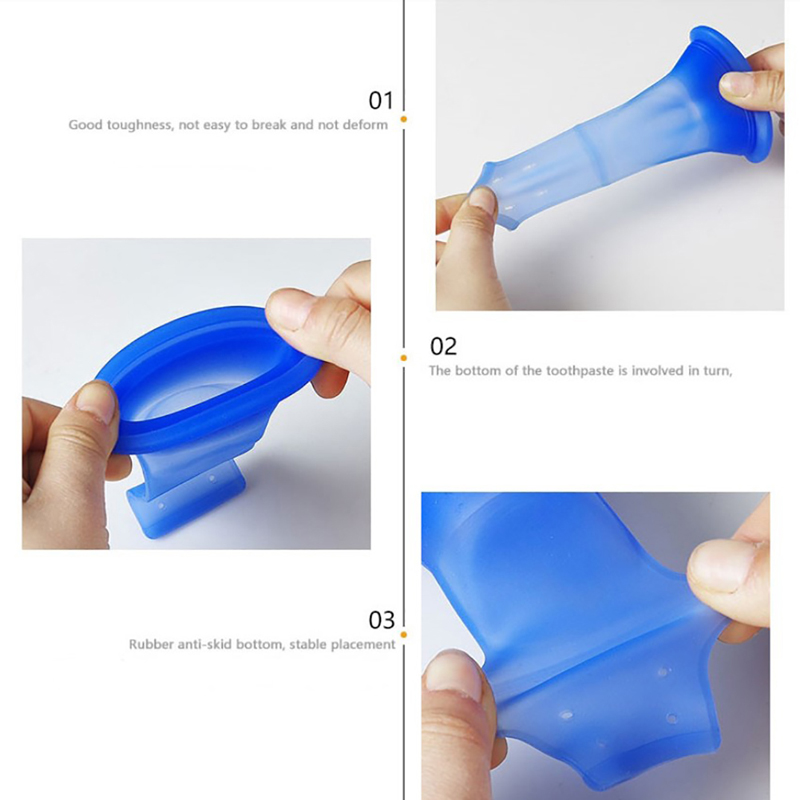 01
Good toughness, not easy to break and not deform

02
The bottom of the toothpaste is involved in turn,

03
Rubber anti-skid bottom, stable placement