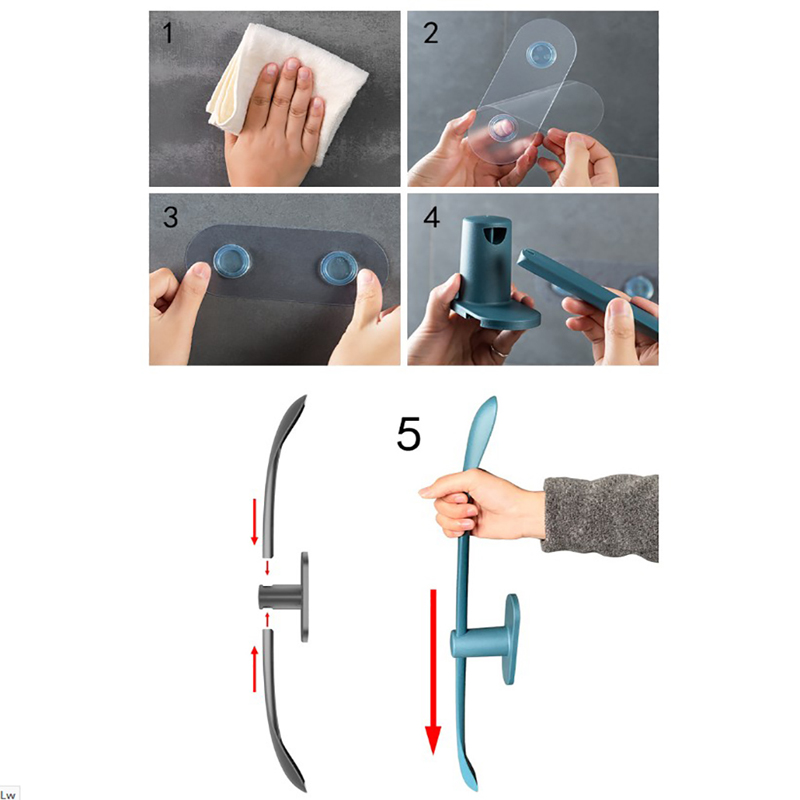 1

2

3

4

5

Lw