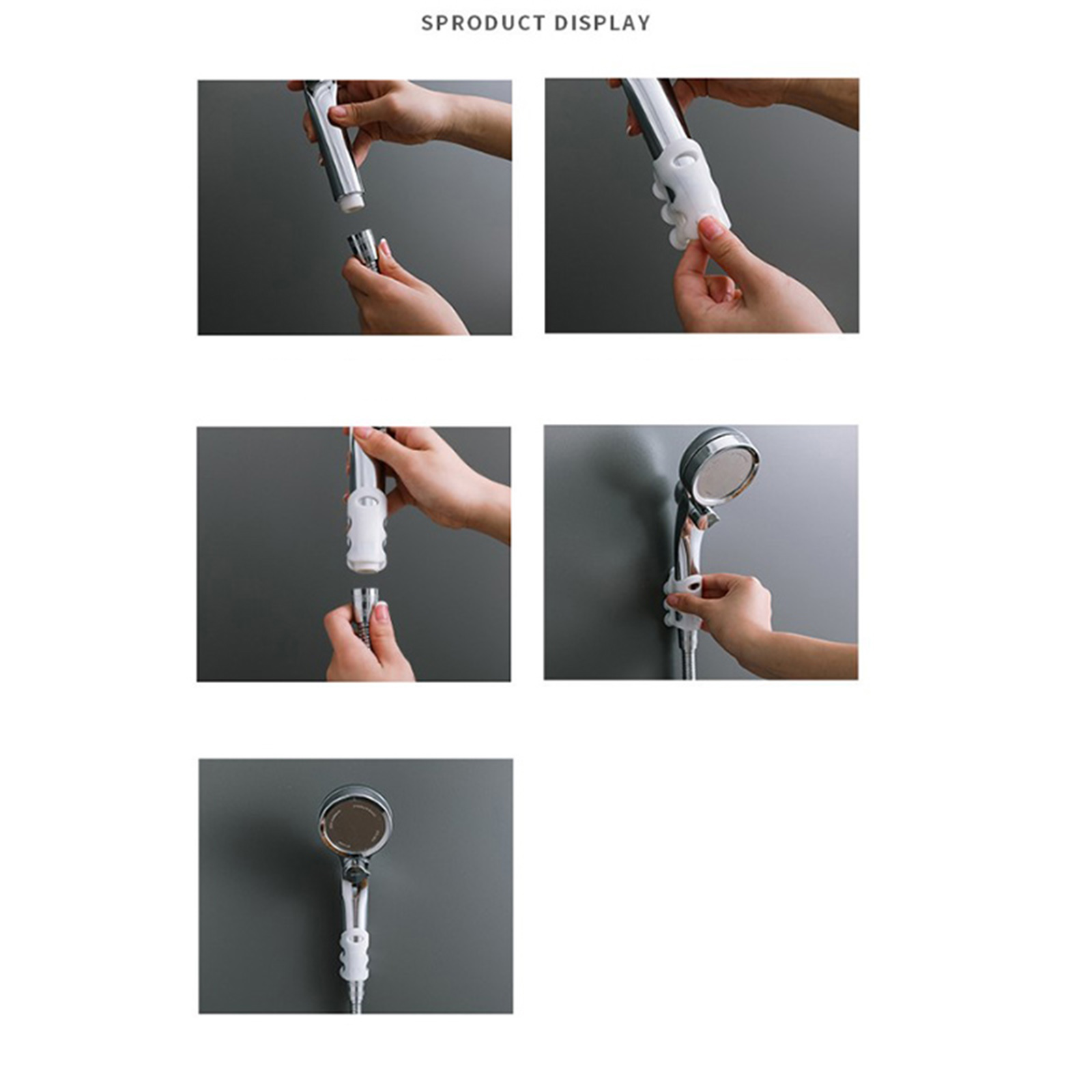 SPRODUCT DISPLAY