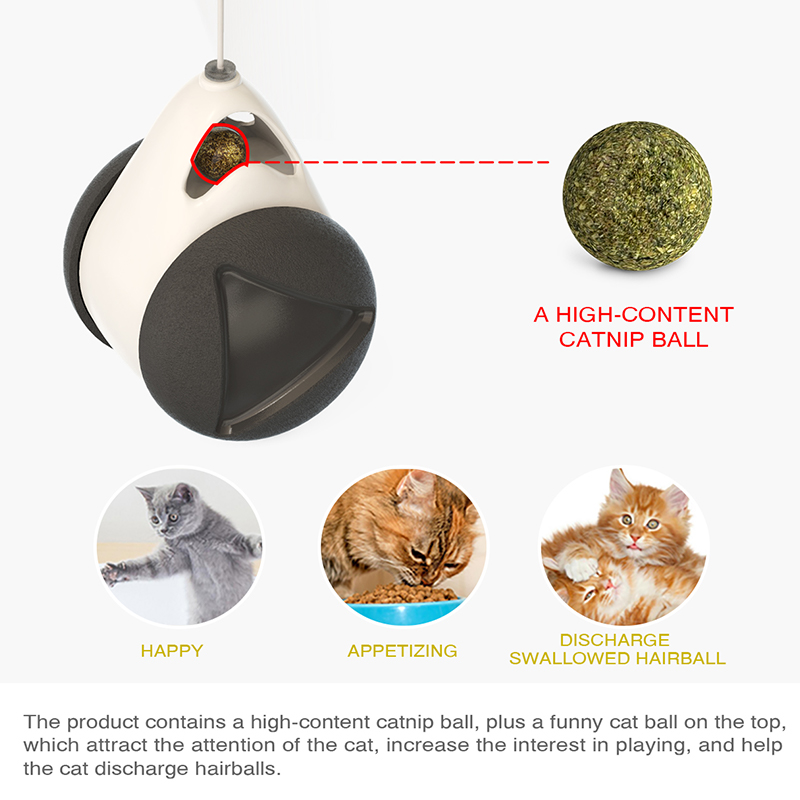 A HIGH-CONTENT CATNIP BALL

HAPPY

APPETIZING

DISCHARGE SWALLOWED HAIRBALL

The product contains a high-content catnip ball, plus a funny cat ball on the top, which attract the attention of the cat, increase the interest in playing, and help the cat discharge hairballs.