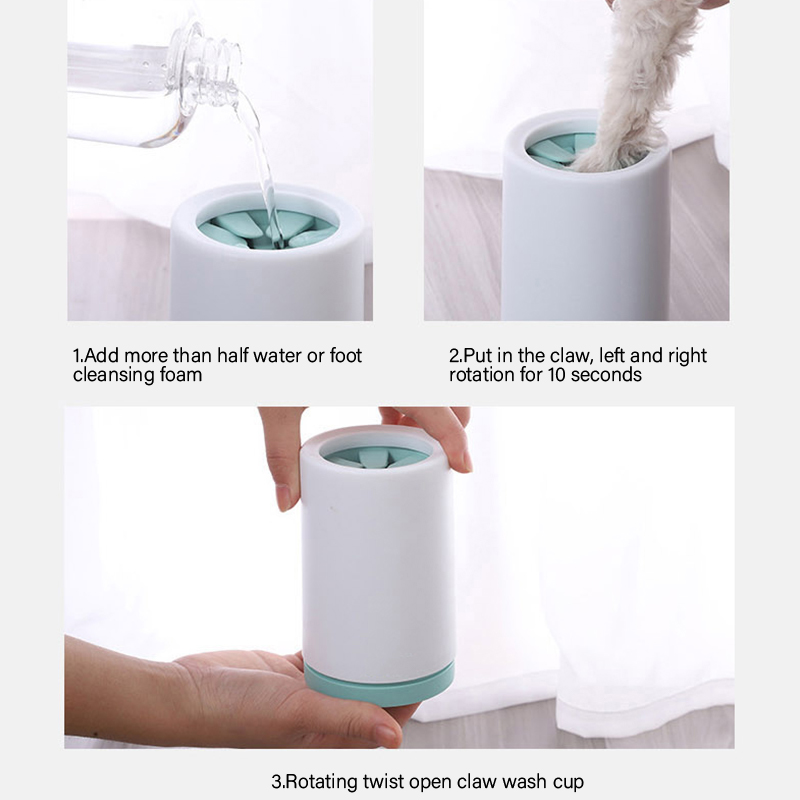 1.Add more than half water or foot cleansing foam

2.Put in the claw, left and right rotation for 10 seconds

3.Rotating twist open claw wash cup