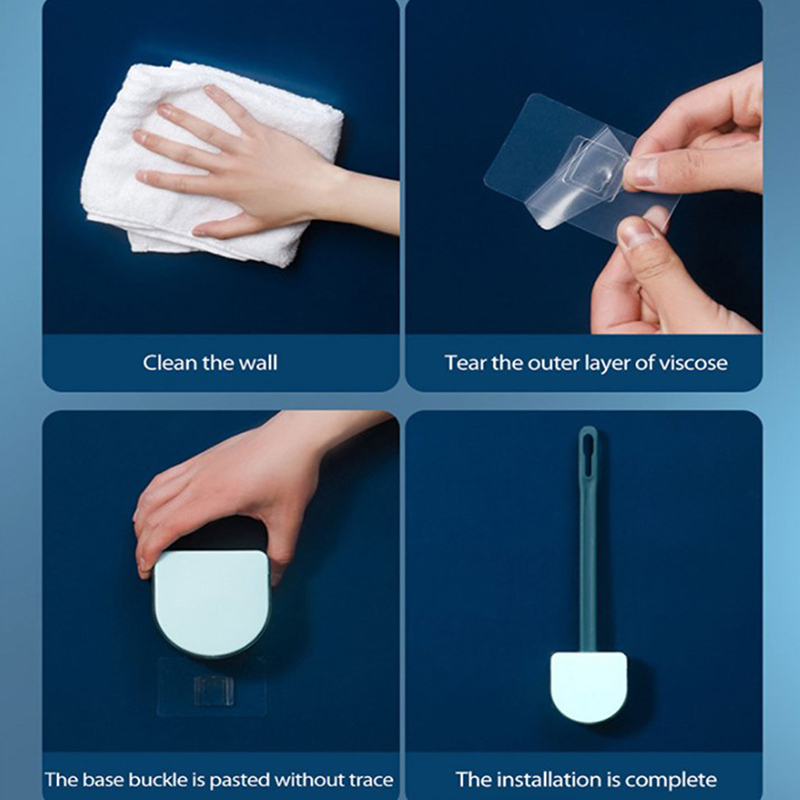 Clean the wall

Tear the outer layer of viscose

The base buckle is pasted without trace

The installation is complete