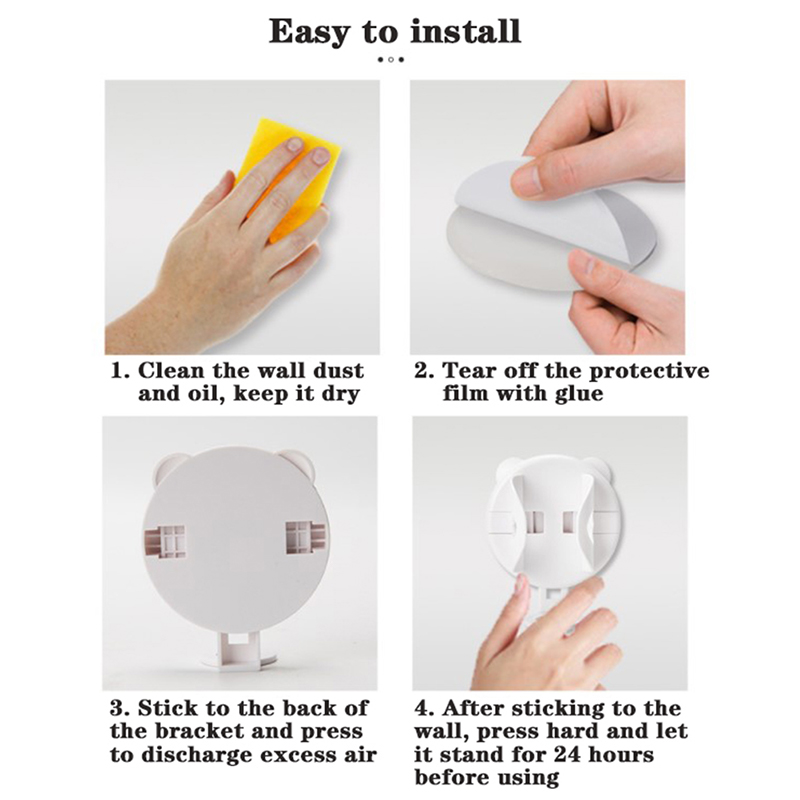 Easy to install

1. Clean the wall dust and oil, keep it dry

2. Tear off the protective film with glue

3. Stick to the back of the bracket and press to discharge excess air

4. After sticking to the wall, press hard and let it stand for 24 hours before using