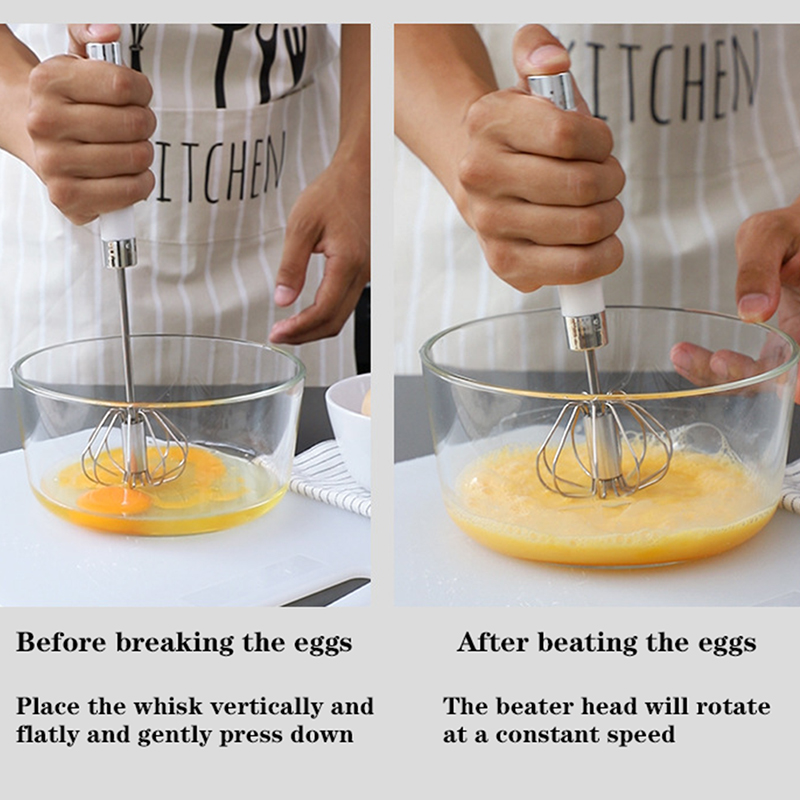 ITCHEN

ITCHEN

Before breaking the eggs

Place the whisk vertically and flatly and gently press down

After beating the eggs

The beater head will rotate at a constant speed