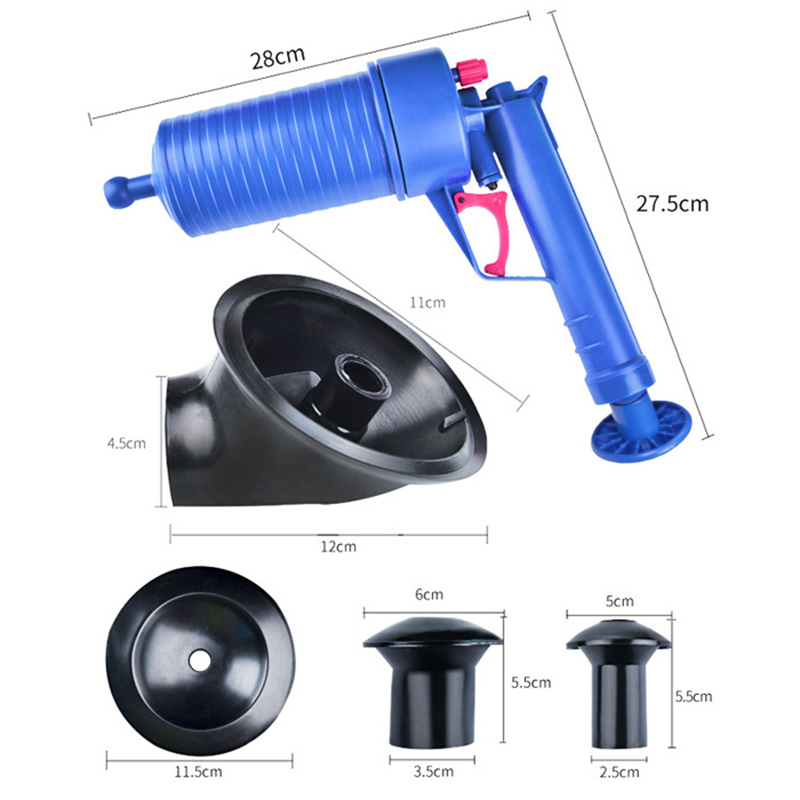 28cm

27.5cm

11cm

4.5cm

12cm

6cm

5cm

5.5cm

5.5cm

11.5cm

3.5cm

2.5cm