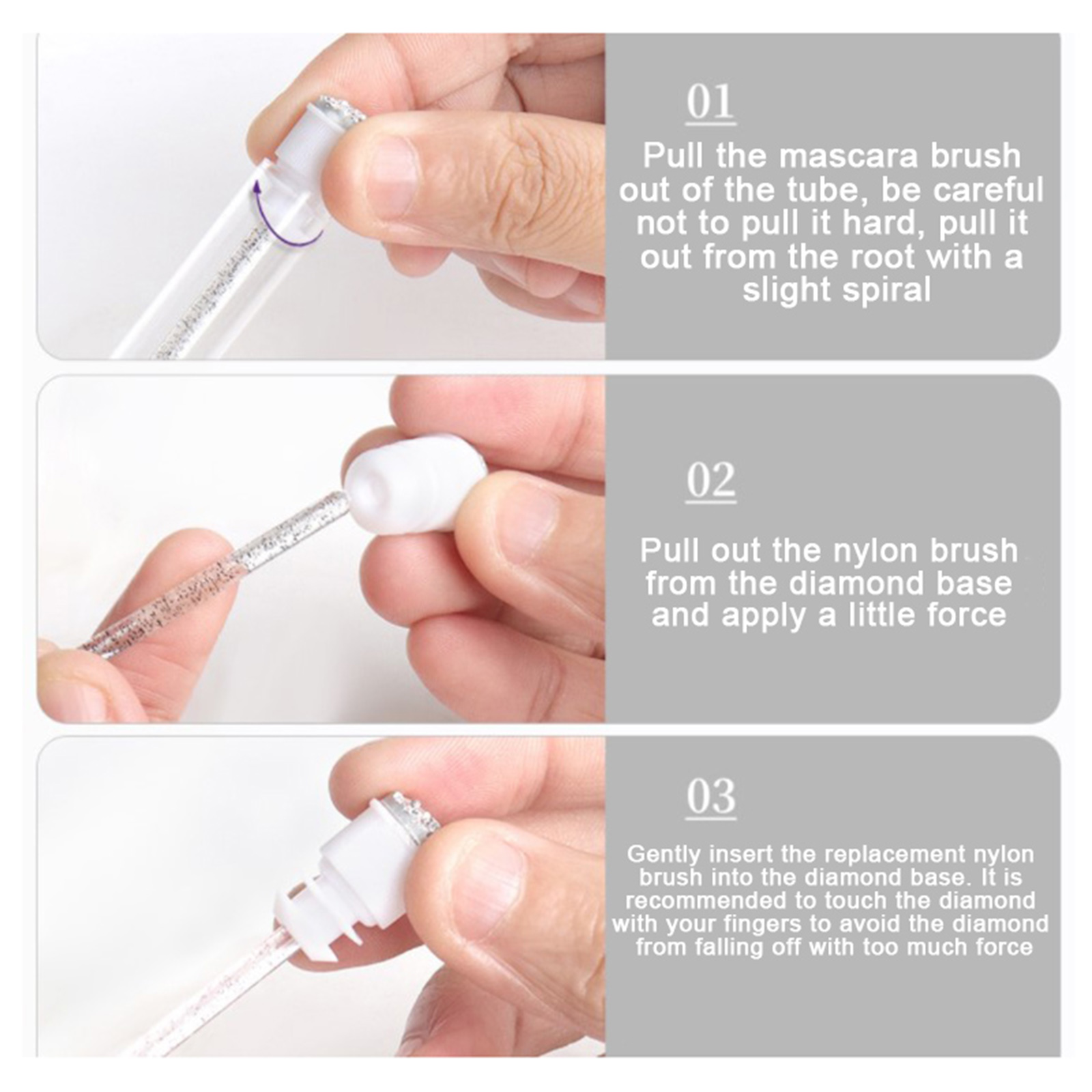 01

Pull the mascara brush out of the tube, be careful not to pull it hard, pull it out from the root with a slight spiral

02

Pull out the nylon brush from the diamond base and apply a little force

03

Gently insert the replacement nylon brush into the diamond base. It is recommended to touch the diamond with your fingers to avoid the diamond from falling off with too much force