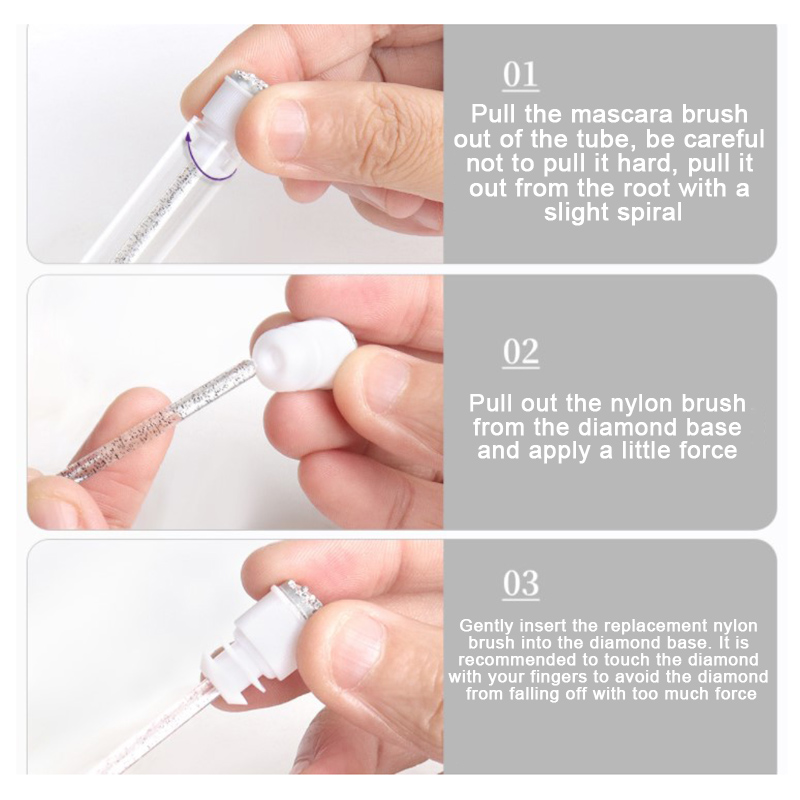 01

Pull the mascara brush out of the tube, be careful not to pull it hard, pull it out from the root with a slight spiral

02

Pull out the nylon brush from the diamond base and apply a little force

03

Gently insert the replacement nylon brush into the diamond base. It is recommended to touch the diamond with your fingers to avoid the diamond from falling off with too much force