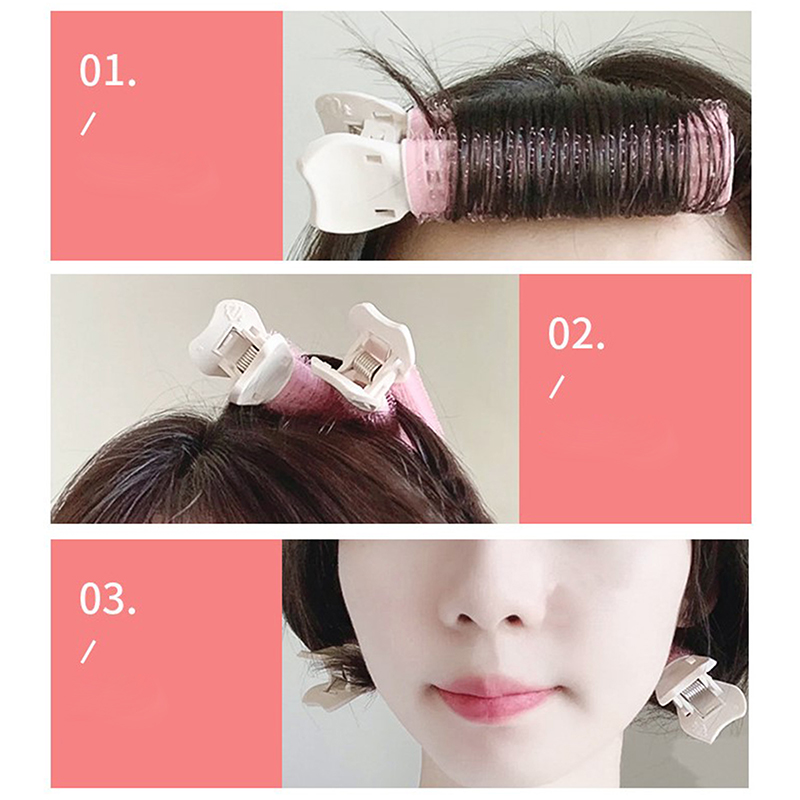 01.
/

02.
/

03.
/