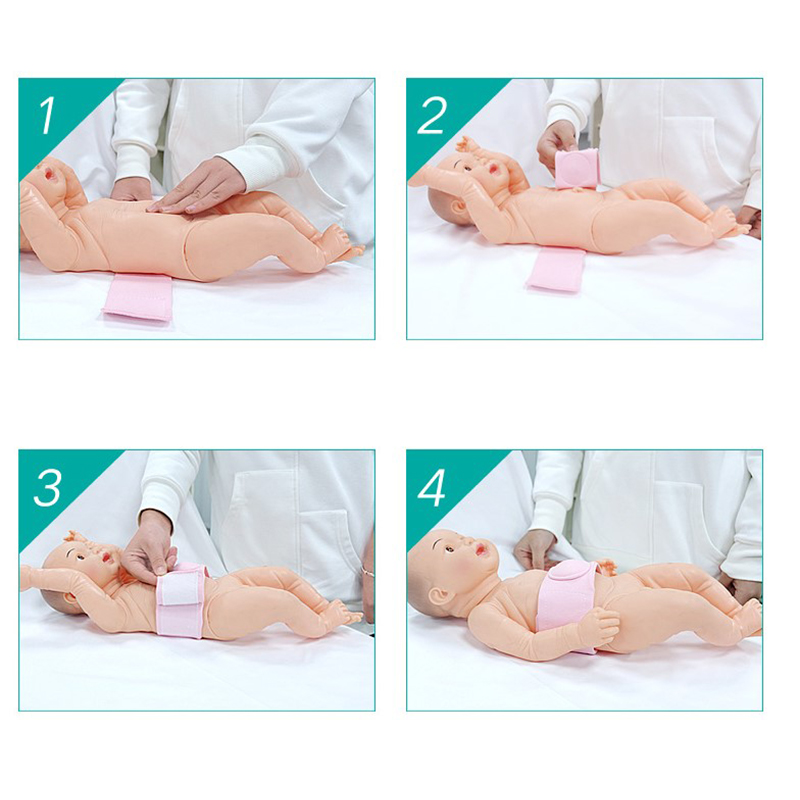 1

2

3

4