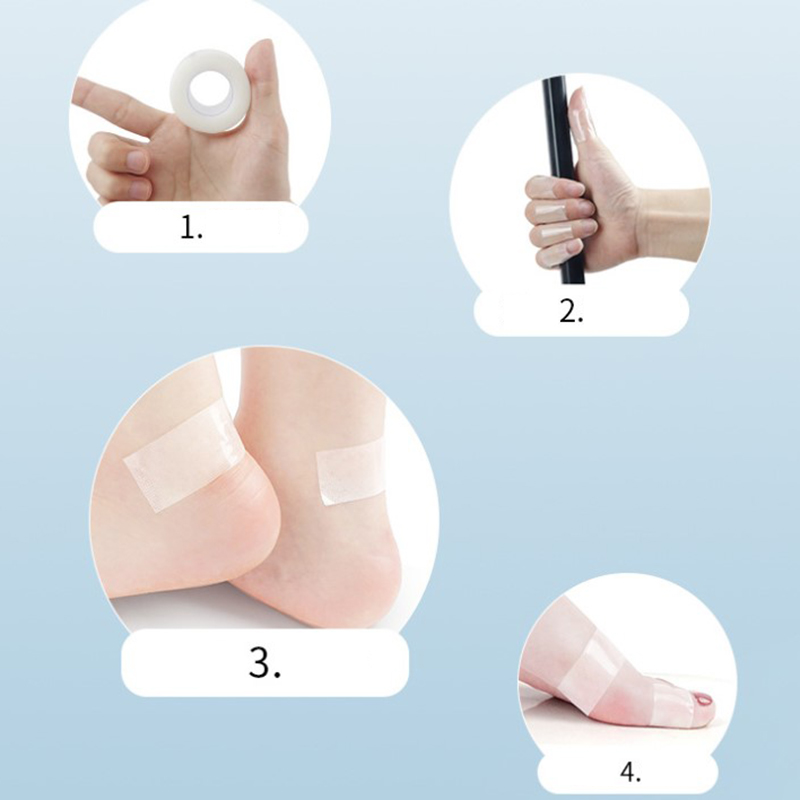 1.

2.

3.

4.