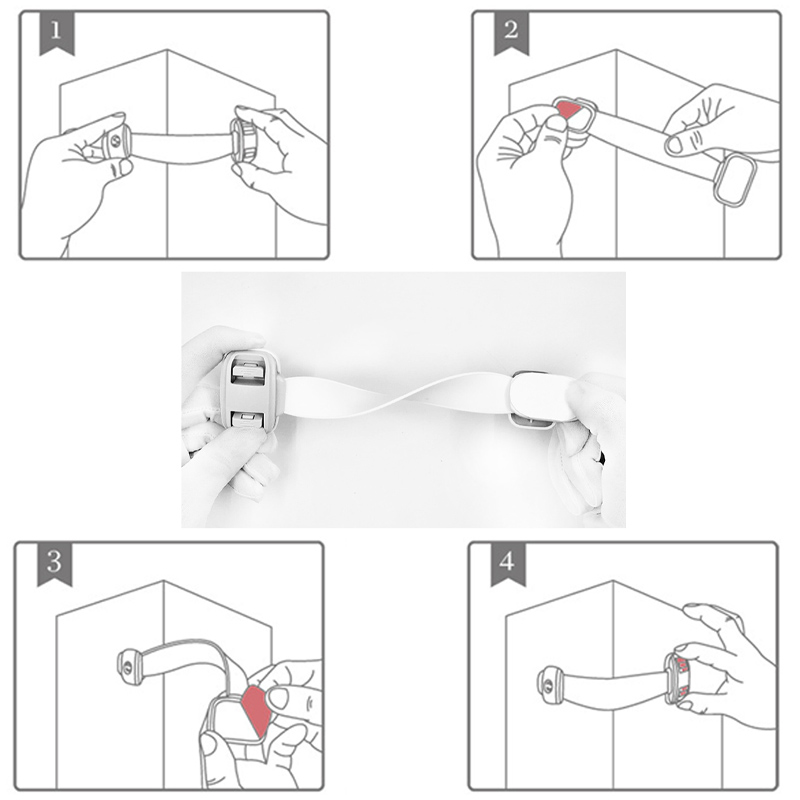 1

2

3

4