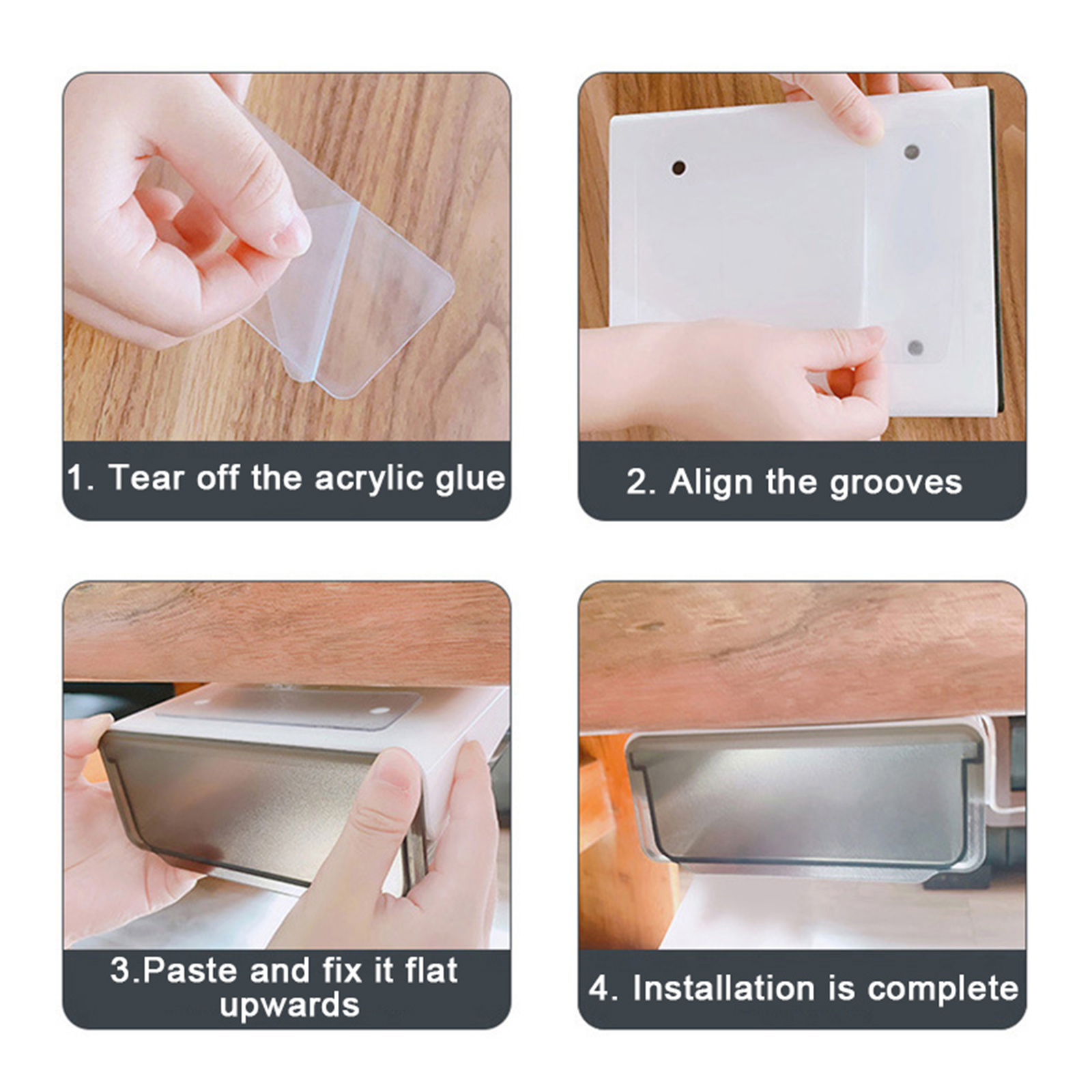 1. Tear off the acrylic glue

2. Align the grooves

3.Paste and fix it flat upwards

4. Installation is complete