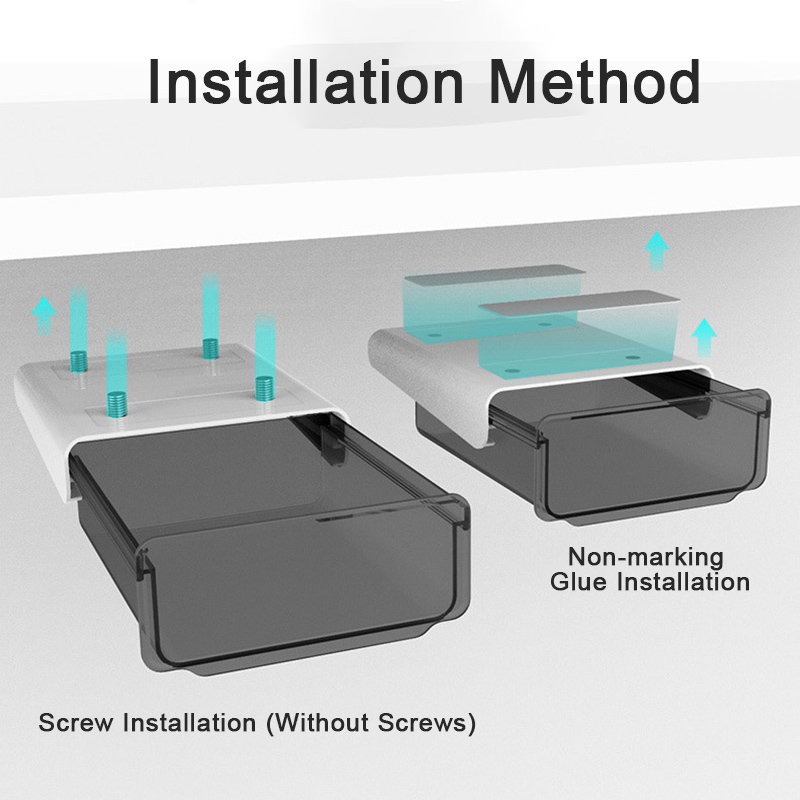 Installation Method

Non-marking Glue Installation

Screw Installation (Without Screws)