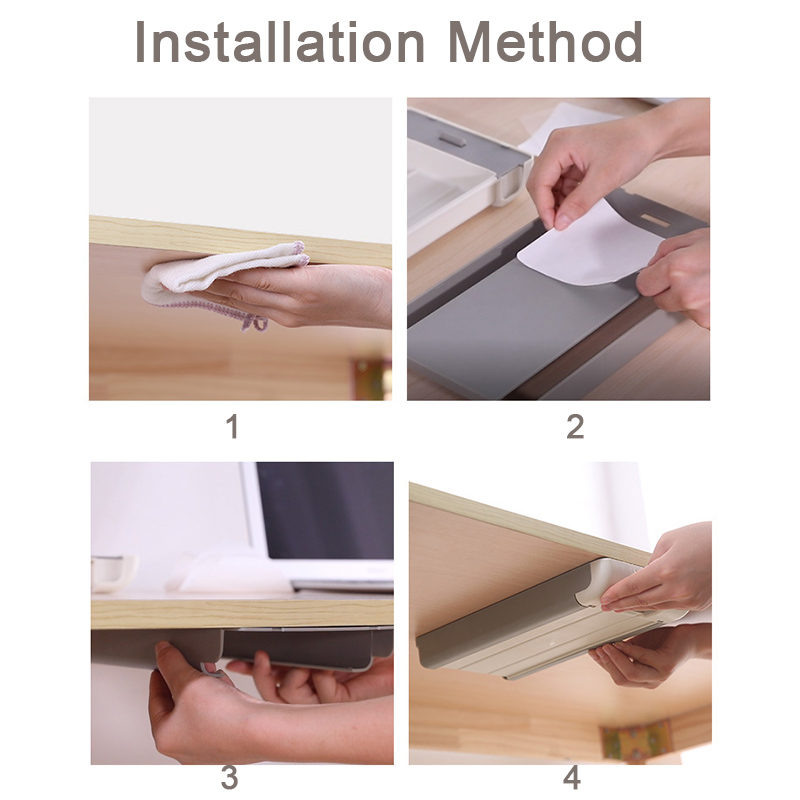 Installation Method

1

2

3

4