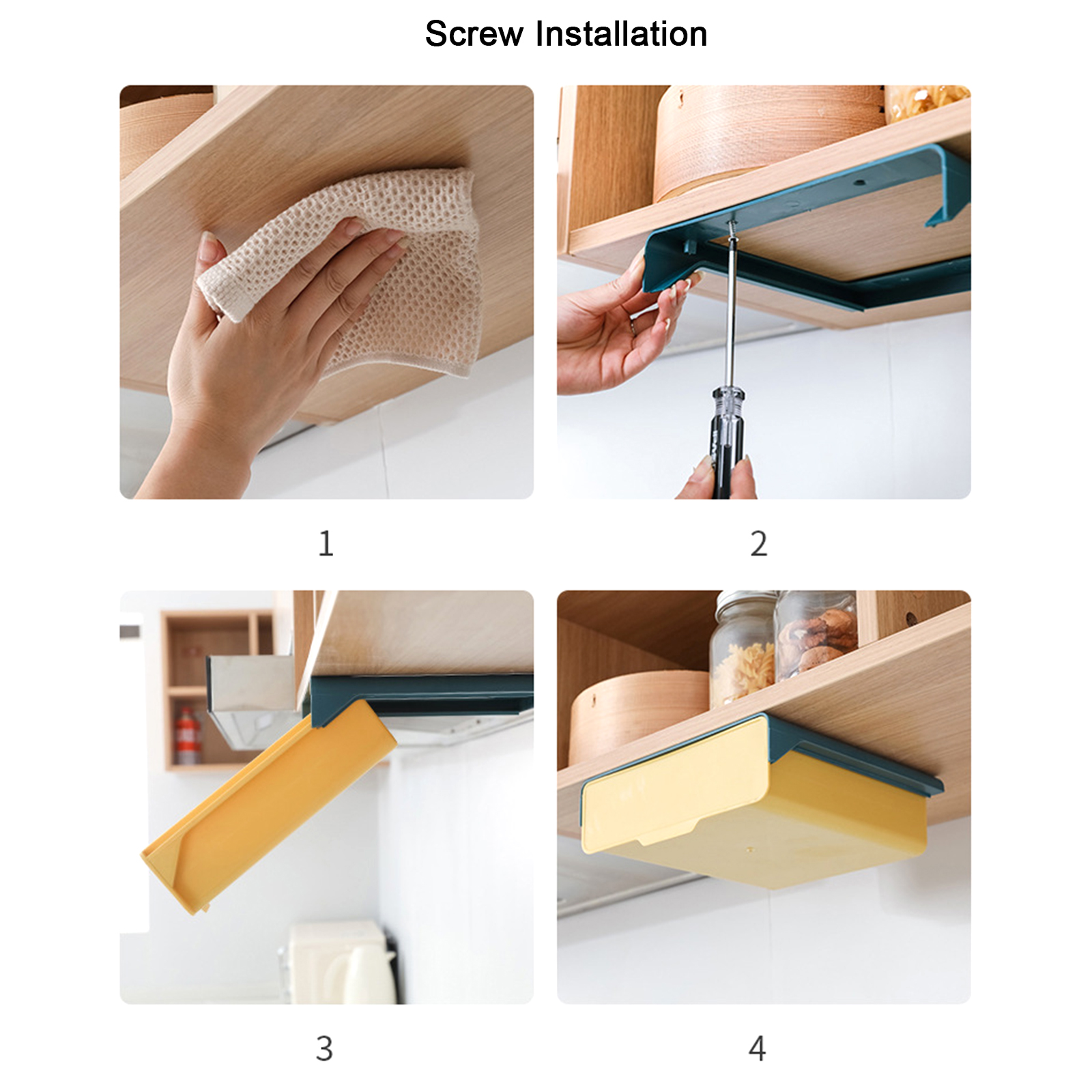 Screw Installation

1

2

3

4