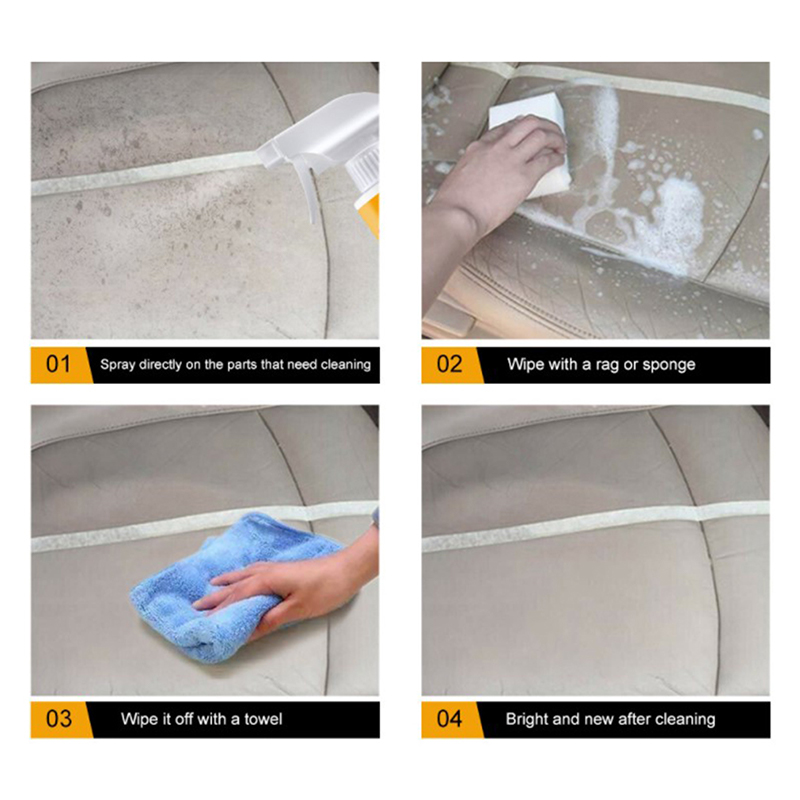 01 Spray directly on the parts that need cleaning

02 Wipe with a rag or sponge

03 Wipe it off with a towel

04 Bright and new after cleaning