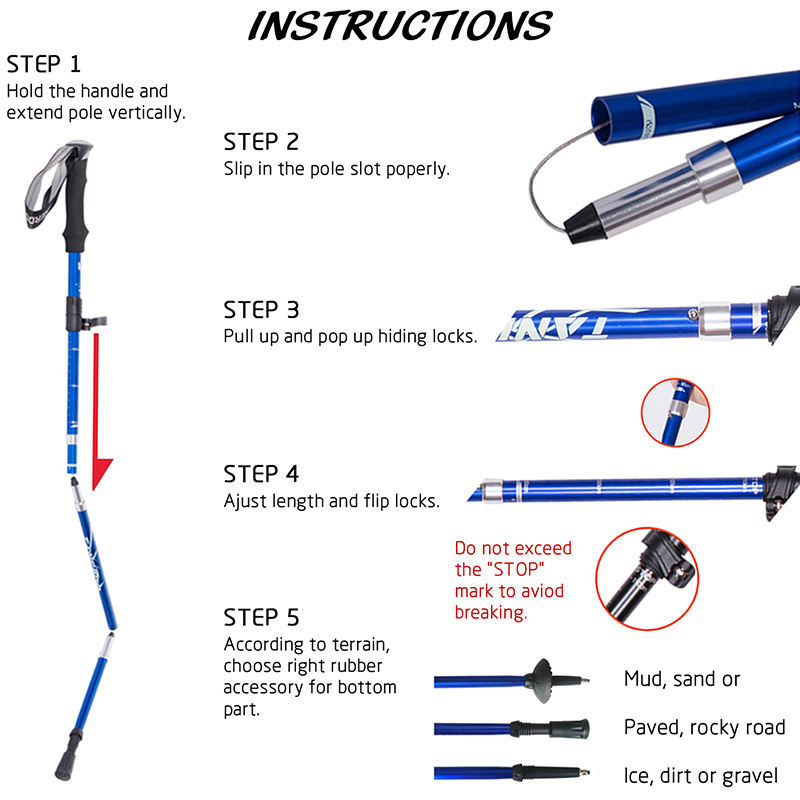 INSTRUCTIONS

STEP 1
Hold the handle and extend pole vertically.

STEP 2
Slip in the pole slot poperly.

STEP 3
Pull up and pop up hiding locks.

STEP 4
Ajust length and flip locks.

Do not exceed the "STOP" mark to aviod breaking.

STEP 5
According to terrain, choose right rubber accessory for bottom part.

Mud, sand or

Paved, rocky road

Ice, dirt or gravel