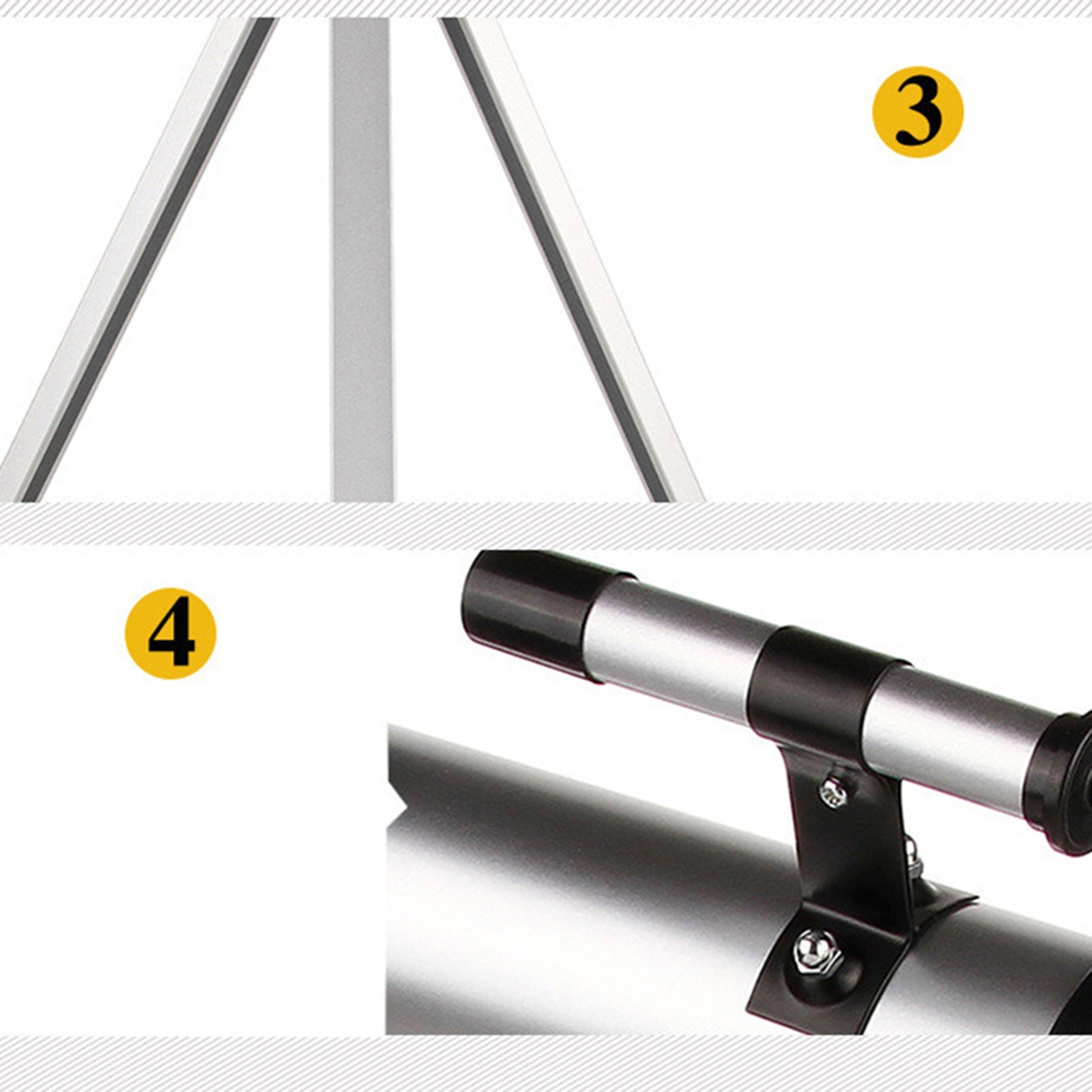 3

4