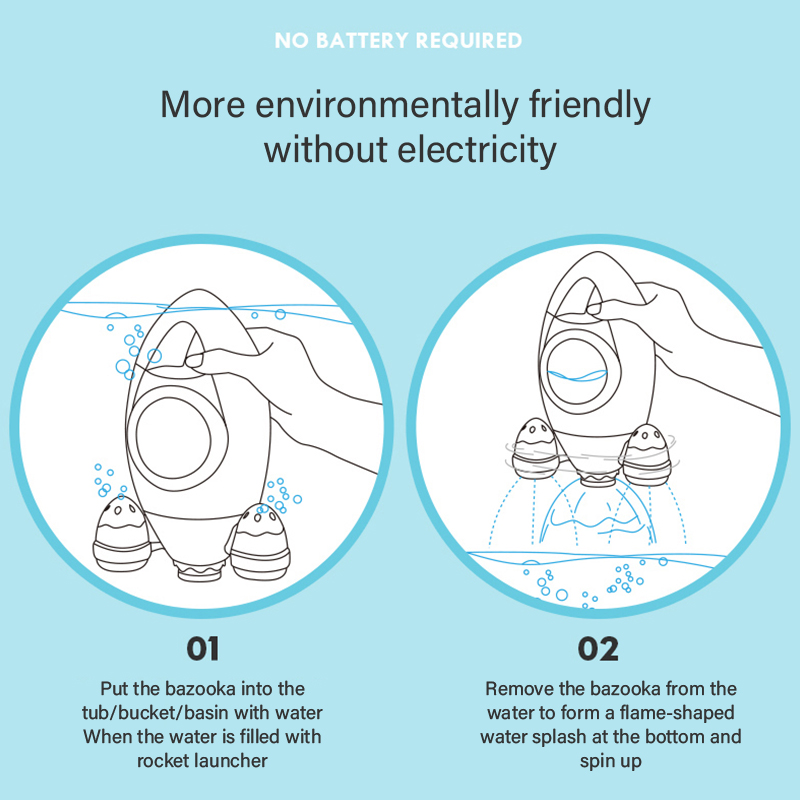 NO BATTERY REQUIRED

More environmentally friendly without electricity

01

Put the bazooka into the tub/bucket/basin with water When the water is filled with rocket launcher

02

Remove the bazooka from the water to form a flame-shaped water splash at the bottom and spin up