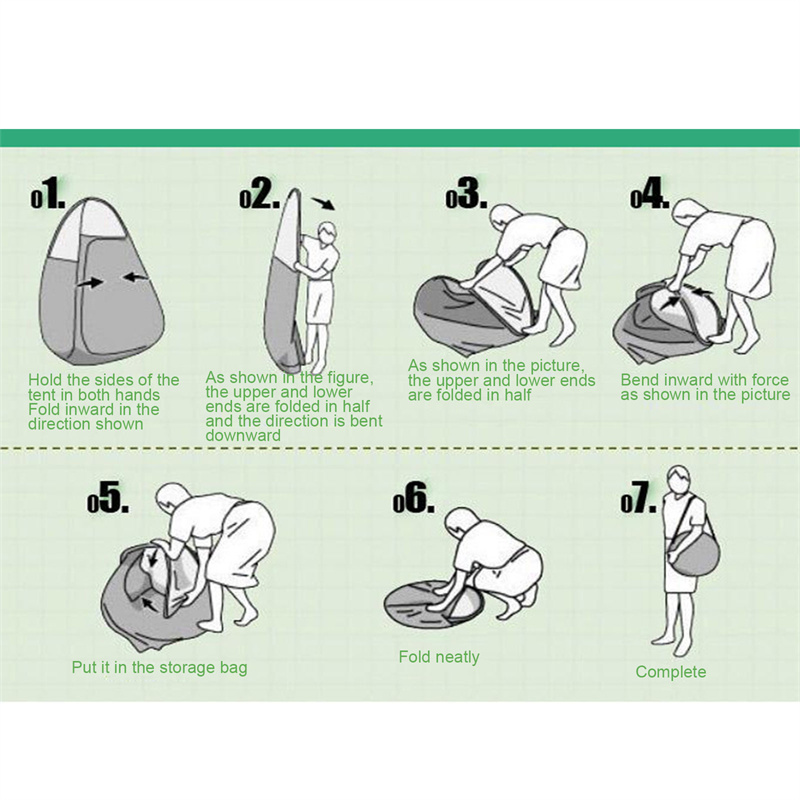 01.

Hold the sides of the tent in both hands Fold inward in the direction shown

02.

As shown in the figure, the upper and lower ends are folded in half and the direction is bent downward

03.

As shown in the picture, the upper and lower ends are folded in half

04.

Bend inward with force as shown in the picture

05.

Put it in the storage bag

06.

Fold neatly

07.

Complete