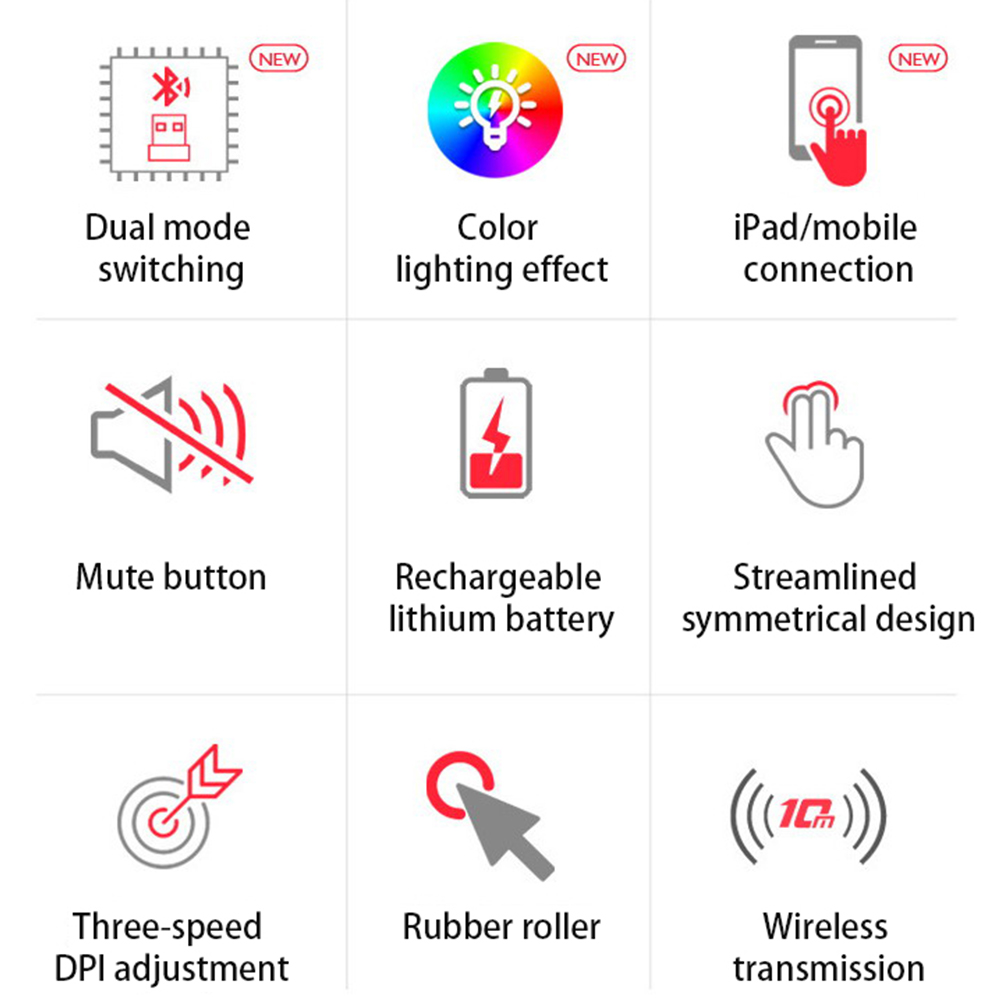 NEW

Dual mode switching

NEW

Color lighting effect

NEW

iPad/mobile connection

Mute button

Rechargeable lithium battery

Streamlined symmetrical design

Three-speed DPI adjustment

Rubber roller

10m

Wireless transmission