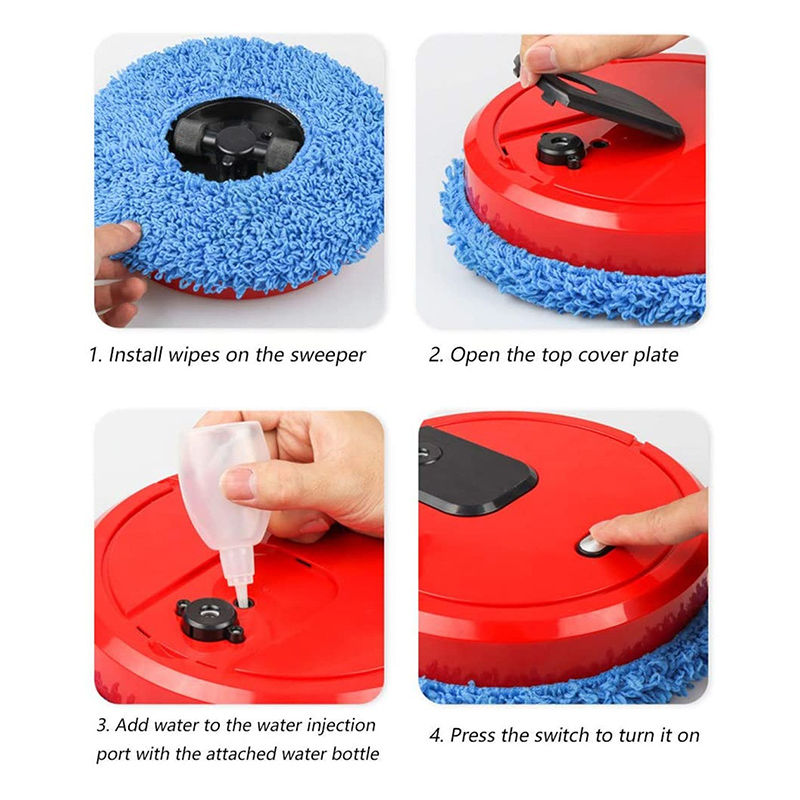 1. Install wipes on the sweeper

2. Open the top cover plate

3. Add water to the water injection port with the attached water bottle

4. Press the switch to turn it on