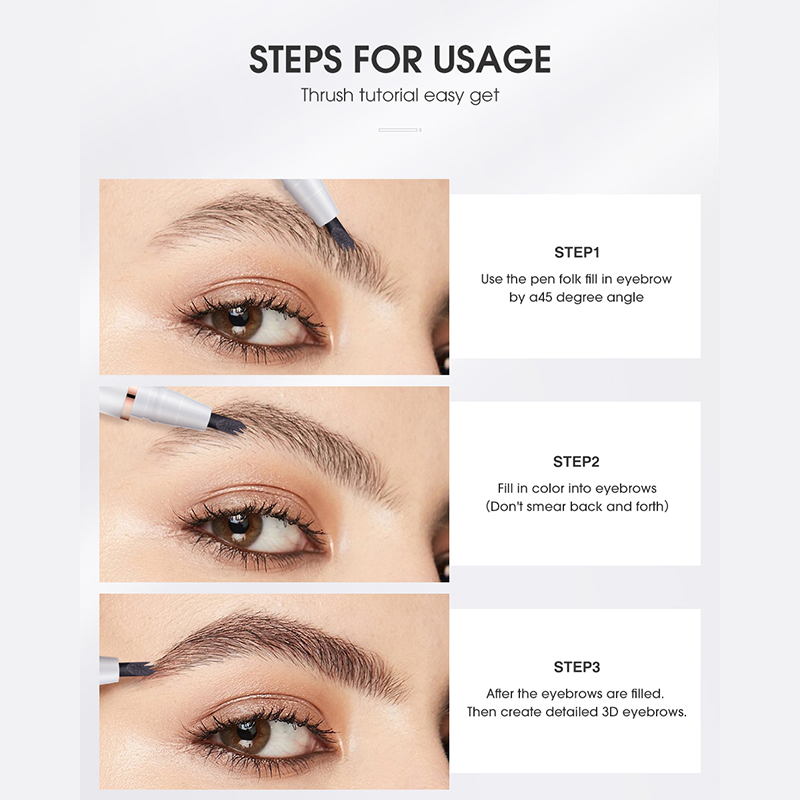 STEPS FOR USAGE

Thrush tutorial easy get

STEP1

Use the pen folk fill in eyebrow by a45 degree angle

STEP2

Fill in color into eyebrows (Don't smear back and forth)

STEP3

After the eyebrows are filled. Then create detailed 3D eyebrows.