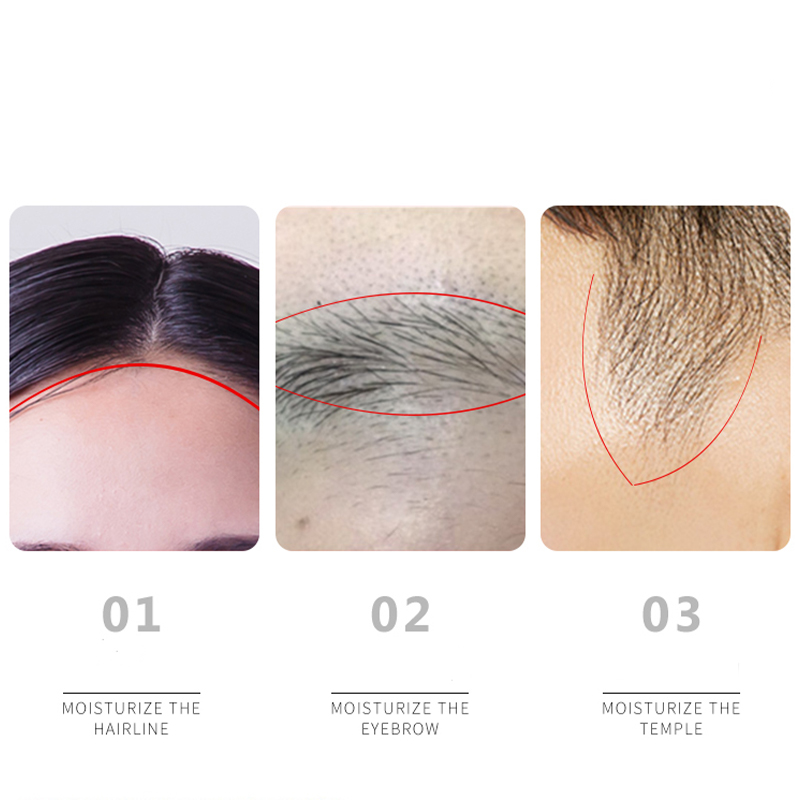 01

MOISTURIZE THE HAIRLINE

02

MOISTURIZE THE EYEBROW

03

MOISTURIZE THE TEMPLE