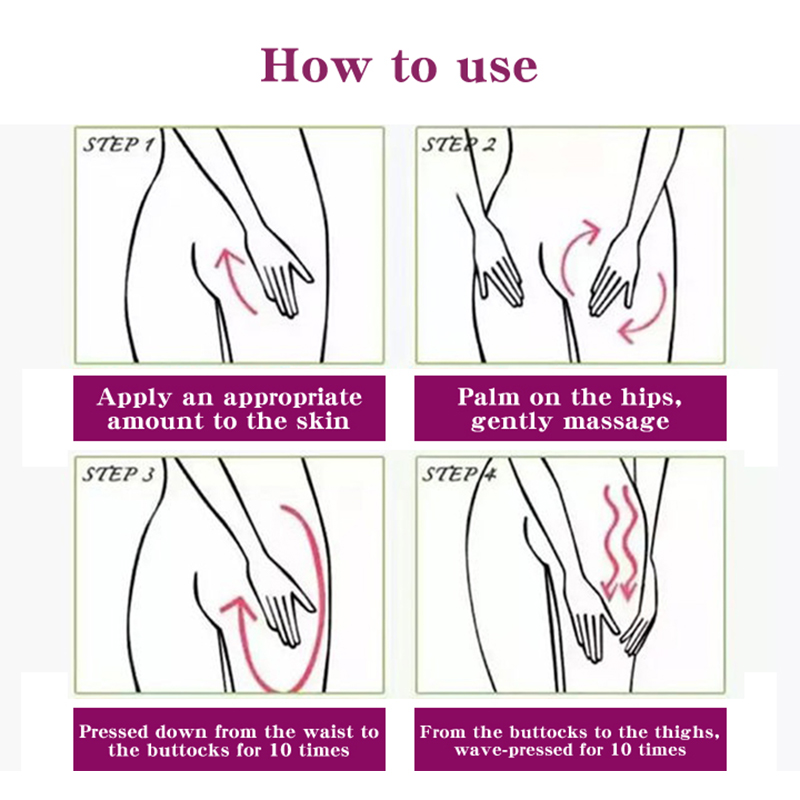 How to use

STEP 1

Apply an appropriate amount to the skin

STEP 2

Palm on the hips, gently massage

STEP 3

Pressed down from the waist to the buttocks for 10 times

STEP 4

From the buttocks to the thighs, wave-pressed for 10 times