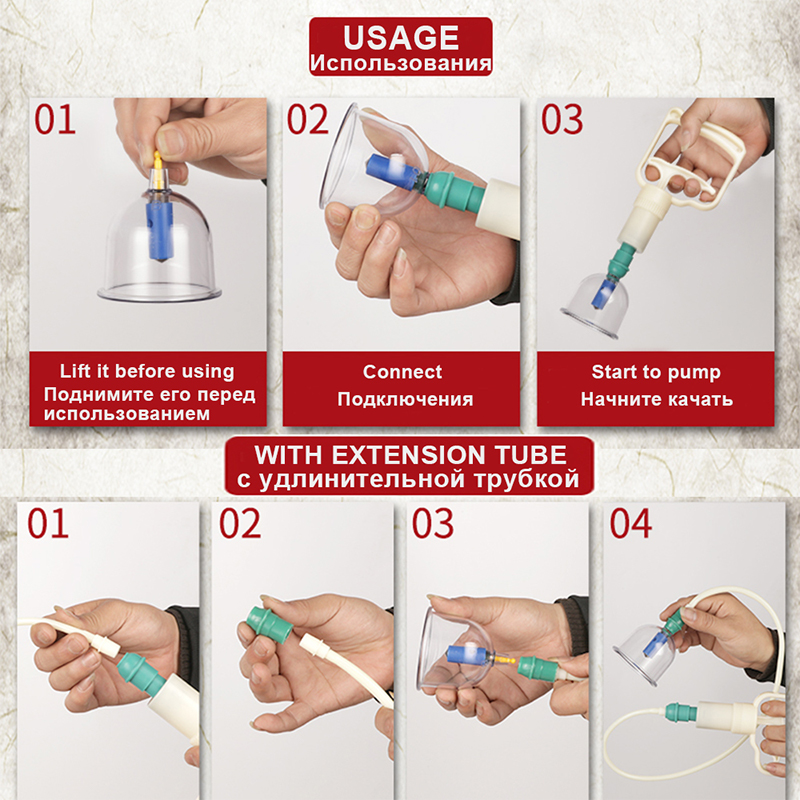 USAGE
Использования

01

Lift it before using
Поднимите его перед использованием

02

Connect
Подключения

03

Start to pump
Начните качать

WITH EXTENSION TUBE
с удлинительной трубкой

01

02

03

04