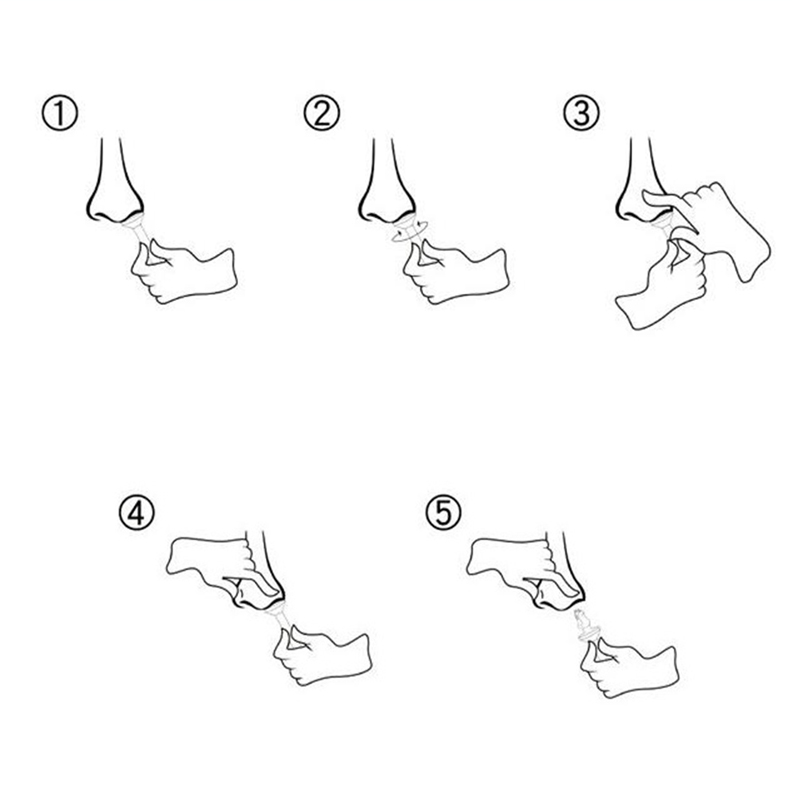 ①

②

③

④

⑤