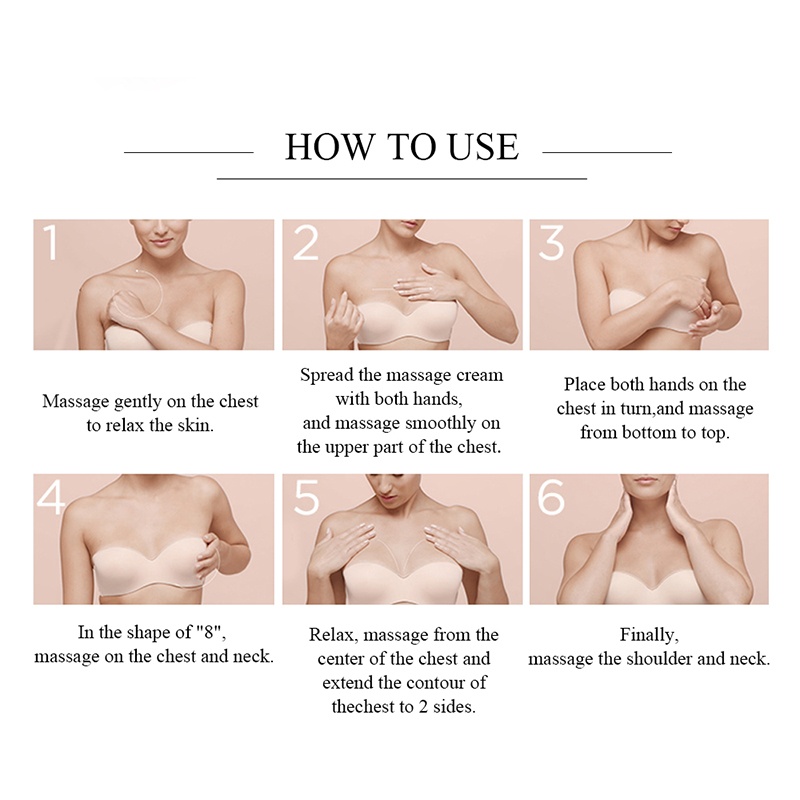 HOW TO USE

1

Massage gently on the chest to relax the skin.

2

Spread the massage cream with both hands, and massage smoothly on the upper part of the chest.

3

Place both hands on the chest in turn,and massage from bottom to top.

4

In the shape of "8", massage on the chest and neck.

5

Relax, massage from the center of the chest and extend the contour of thechest to 2 sides.

6

Finally, massage the shoulder and neck.