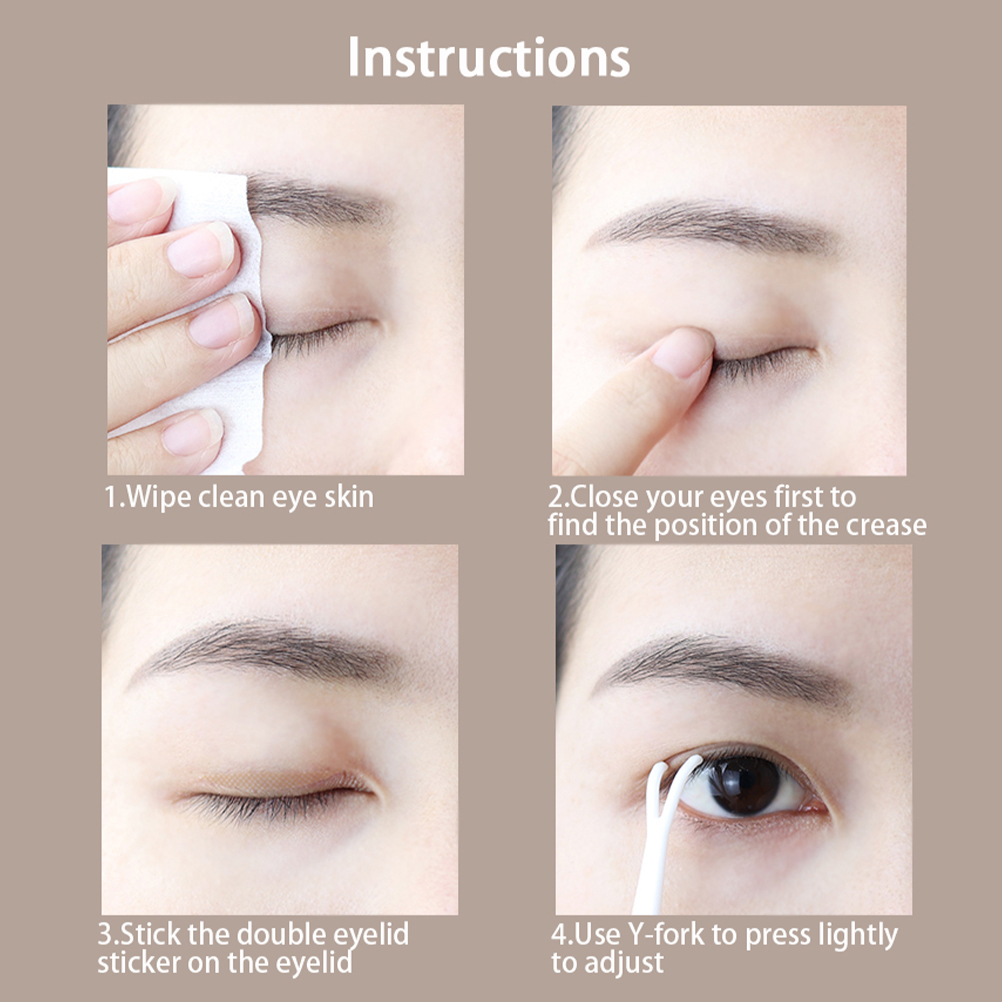 Instructions

1.Wipe clean eye skin

2.Close your eyes first to find the position of the crease

3.Stick the double eyelid sticker on the eyelid

4.Use Y-fork to press lightly to adjust