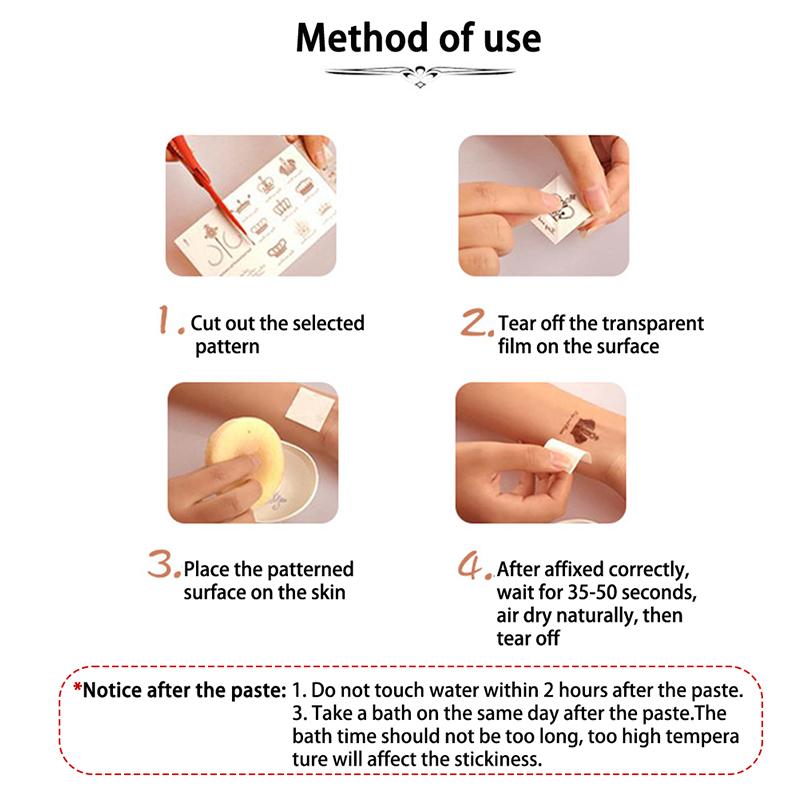 Method of use

1. Cut out the selected pattern

2. Tear off the transparent film on the surface

3. Place the patterned surface on the skin

4. After affixed correctly, wait for 35-50 seconds, air dry naturally, then tear off

*Notice after the paste: 1. Do not touch water within 2 hours after the paste. 3. Take a bath on the same day after the paste.The bath time should not be too long, too high tempera ture will affect the stickiness.