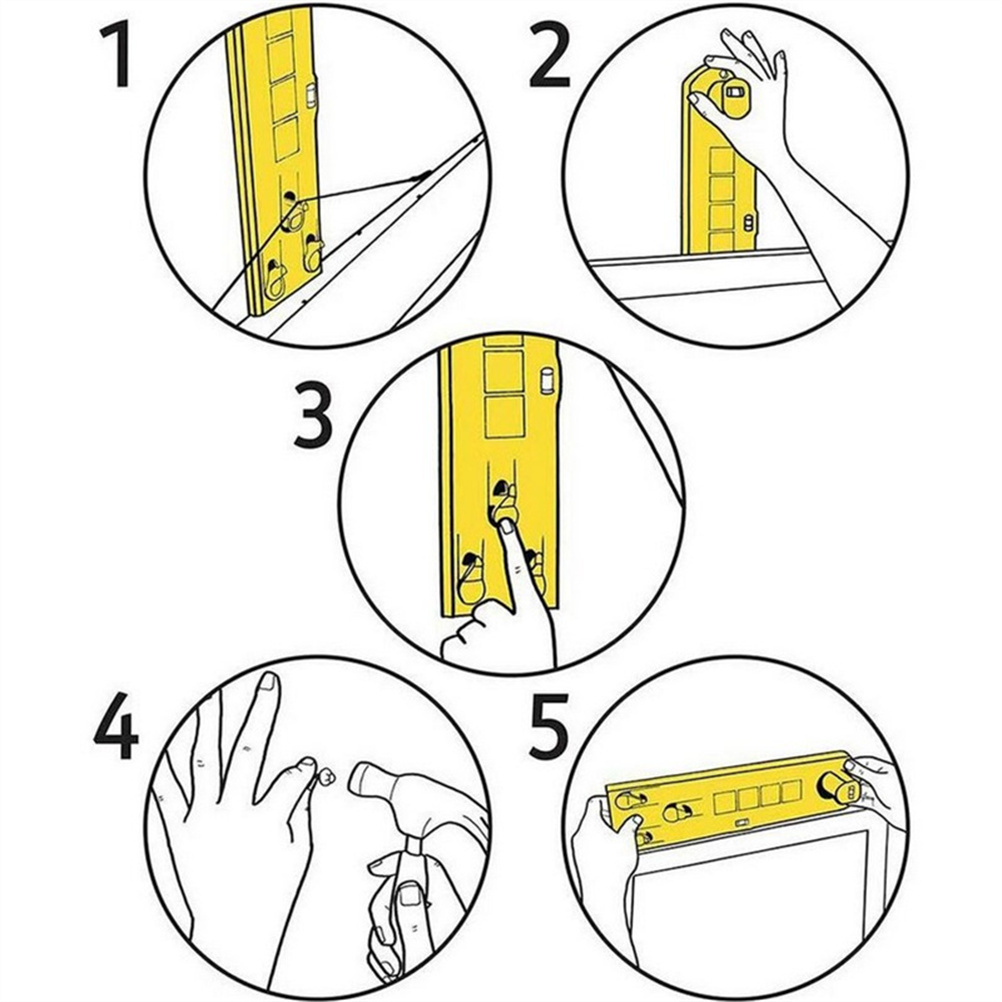 1

2

3

4

5