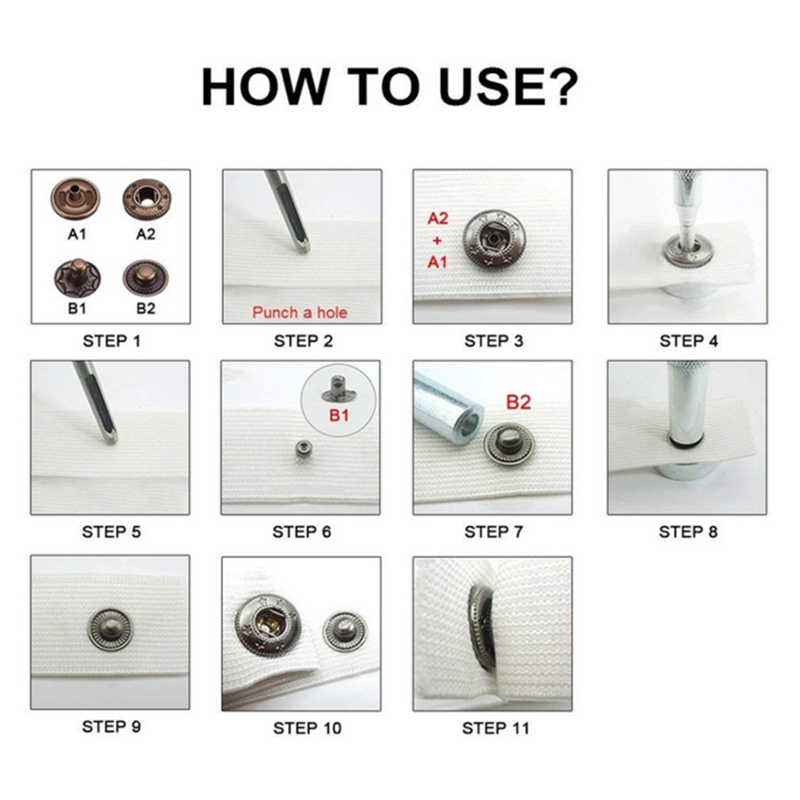 HOW TO USE?

A1 A2

B1 B2

STEP 1

Punch a hole

STEP 2

A2 + A1

STEP 3

STEP 4

STEP 5

B1

STEP 6

B2

STEP 7

STEP 8

STEP 9

STEP 10

STEP 11