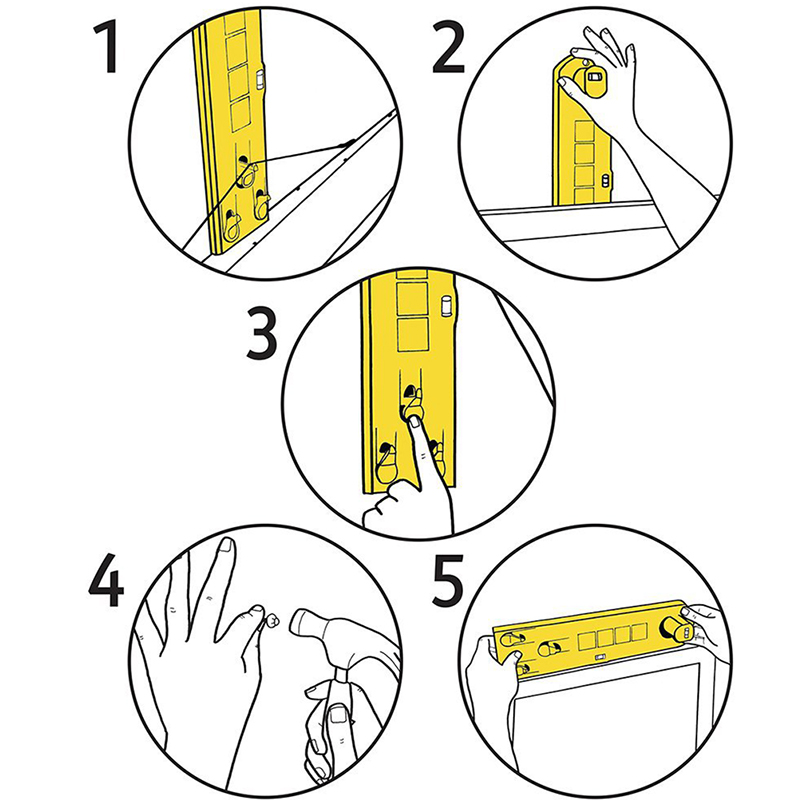 1

2

3

4

5