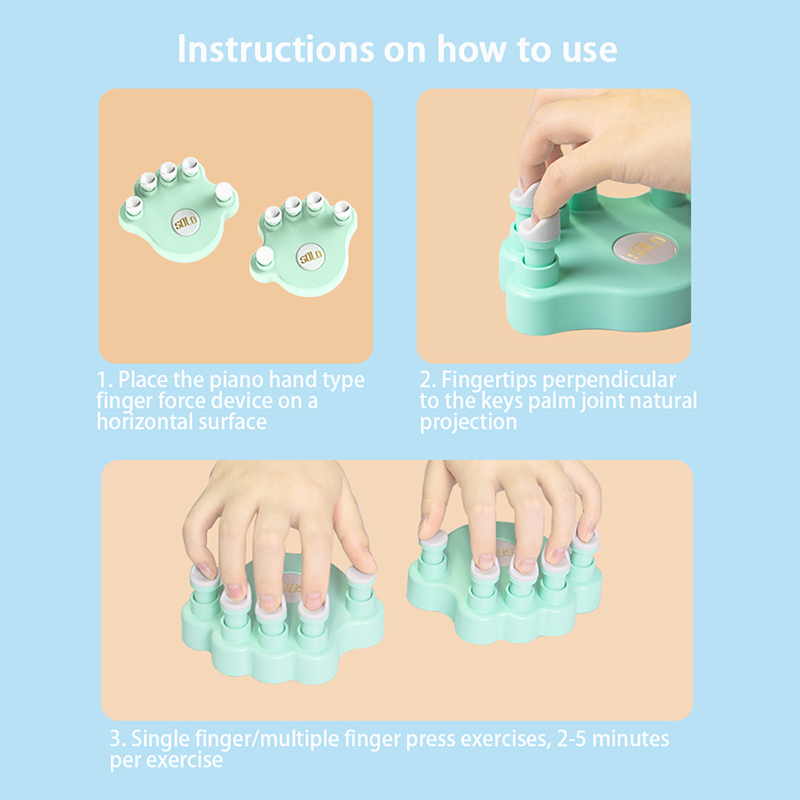 Instructions on how to use

SOLO

SOLO

SOLO

1. Place the piano hand type finger force device on a horizontal surface

2. Fingertips perpendicular to the keys palm joint natural projection

3. Single finger/multiple finger press exercises, 2-5 minutes per exercise