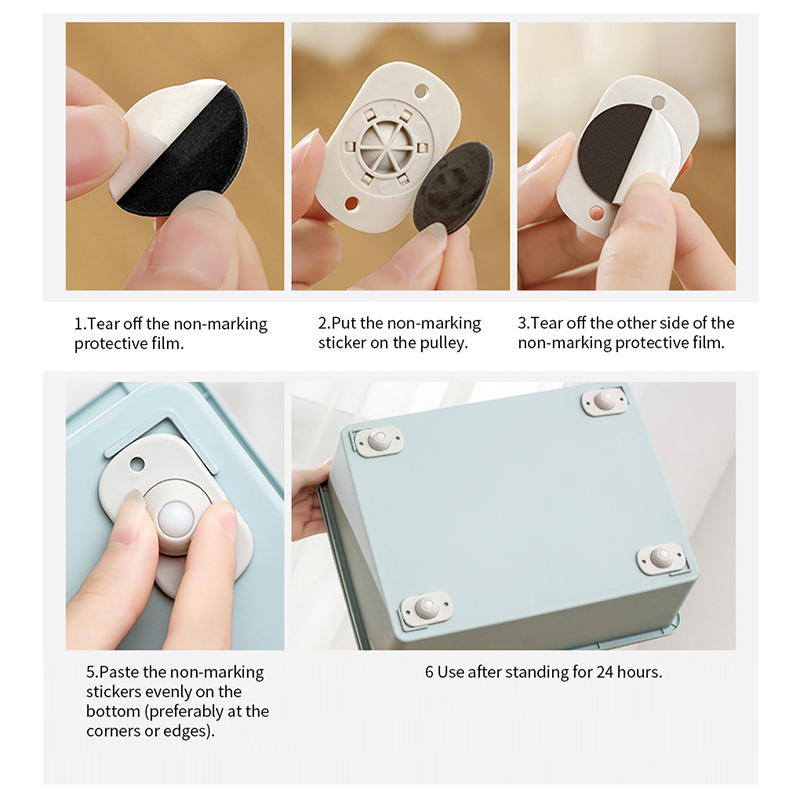 1.Tear off the non-marking protective film.

2.Put the non-marking sticker on the pulley.

3.Tear off the other side of the non-marking protective film.

5.Paste the non-marking stickers evenly on the bottom (preferably at the corners or edges).

6 Use after standing for 24 hours.