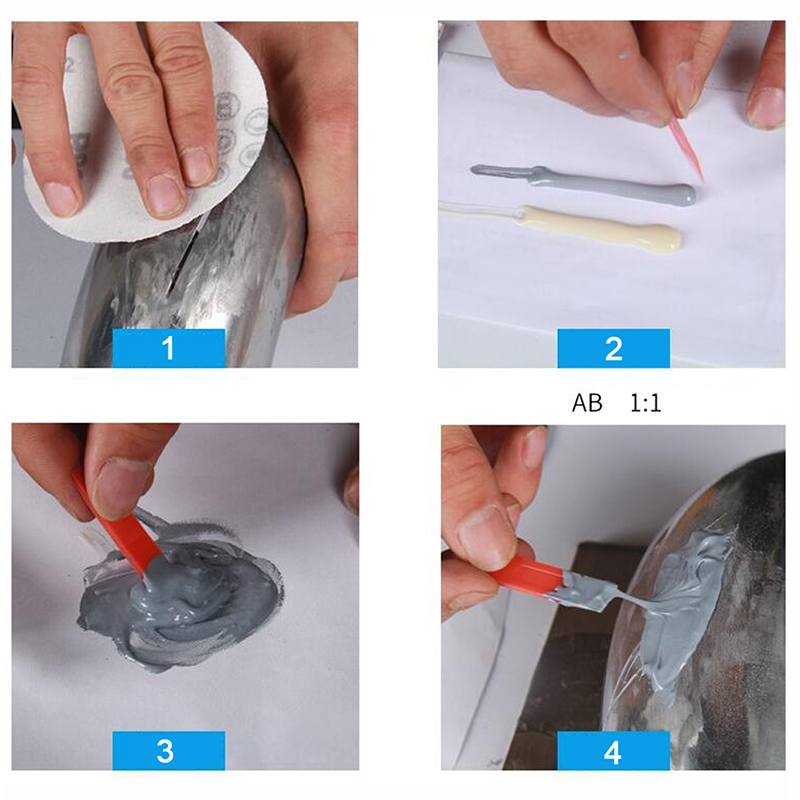 1

2

AB 1:1

3

4