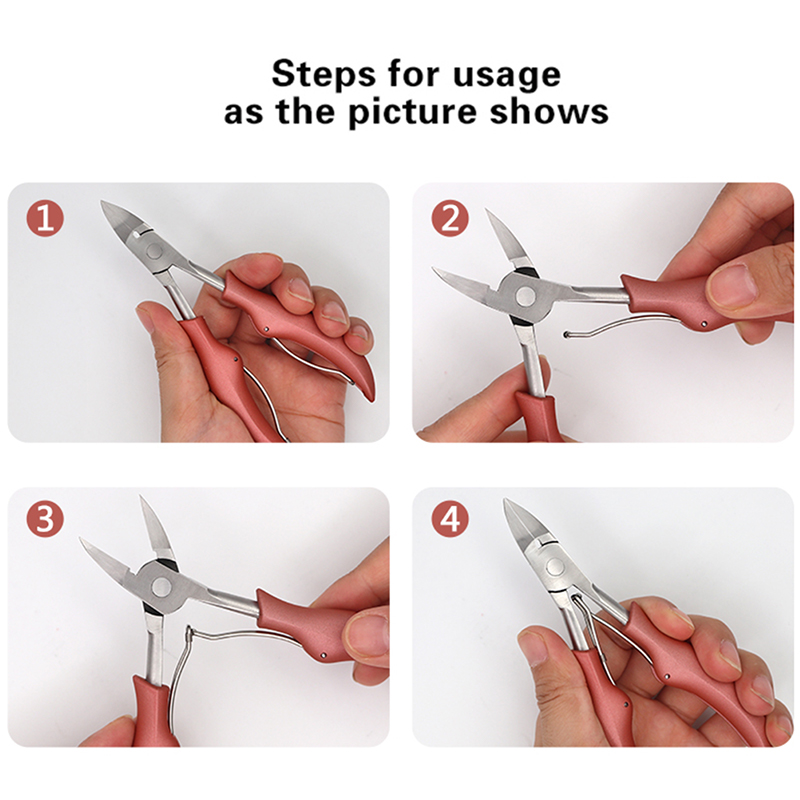 Steps for usage
as the picture shows

1

2

3

4