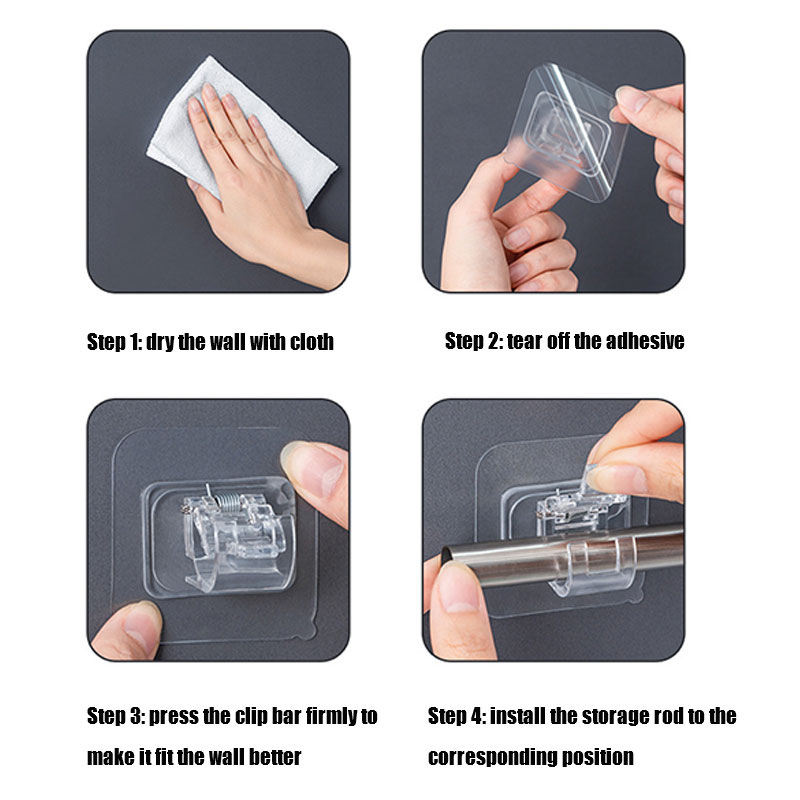 Step 1: dry the wall with cloth

Step 2: tear off the adhesive

Step 3: press the clip bar firmly to make it fit the wall better

Step 4: install the storage rod to the corresponding position